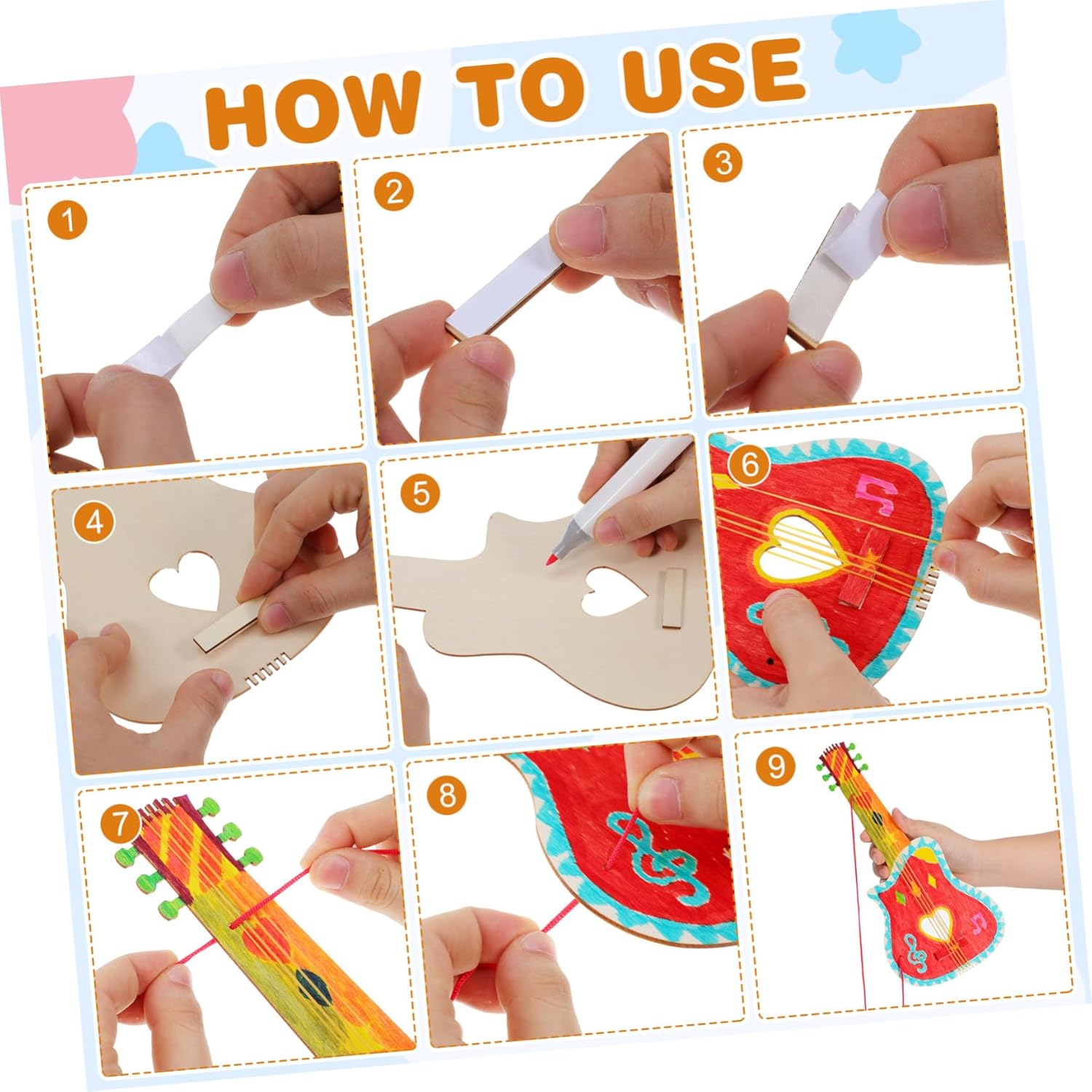 HOW TO USE

1

2

3

4

5

6

7

8

9