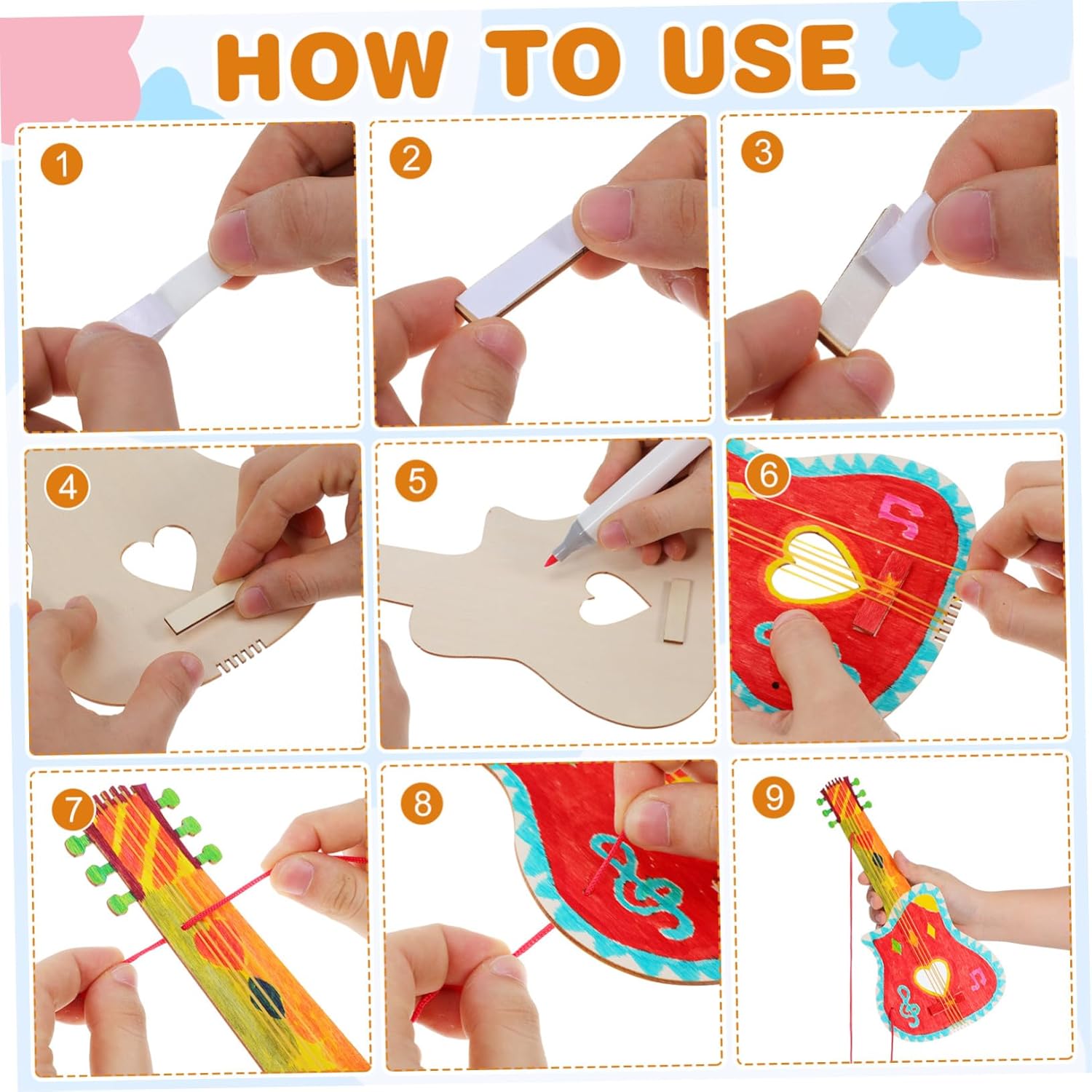 HOW TO USE

1

2

3

4

5

6

7

8

9