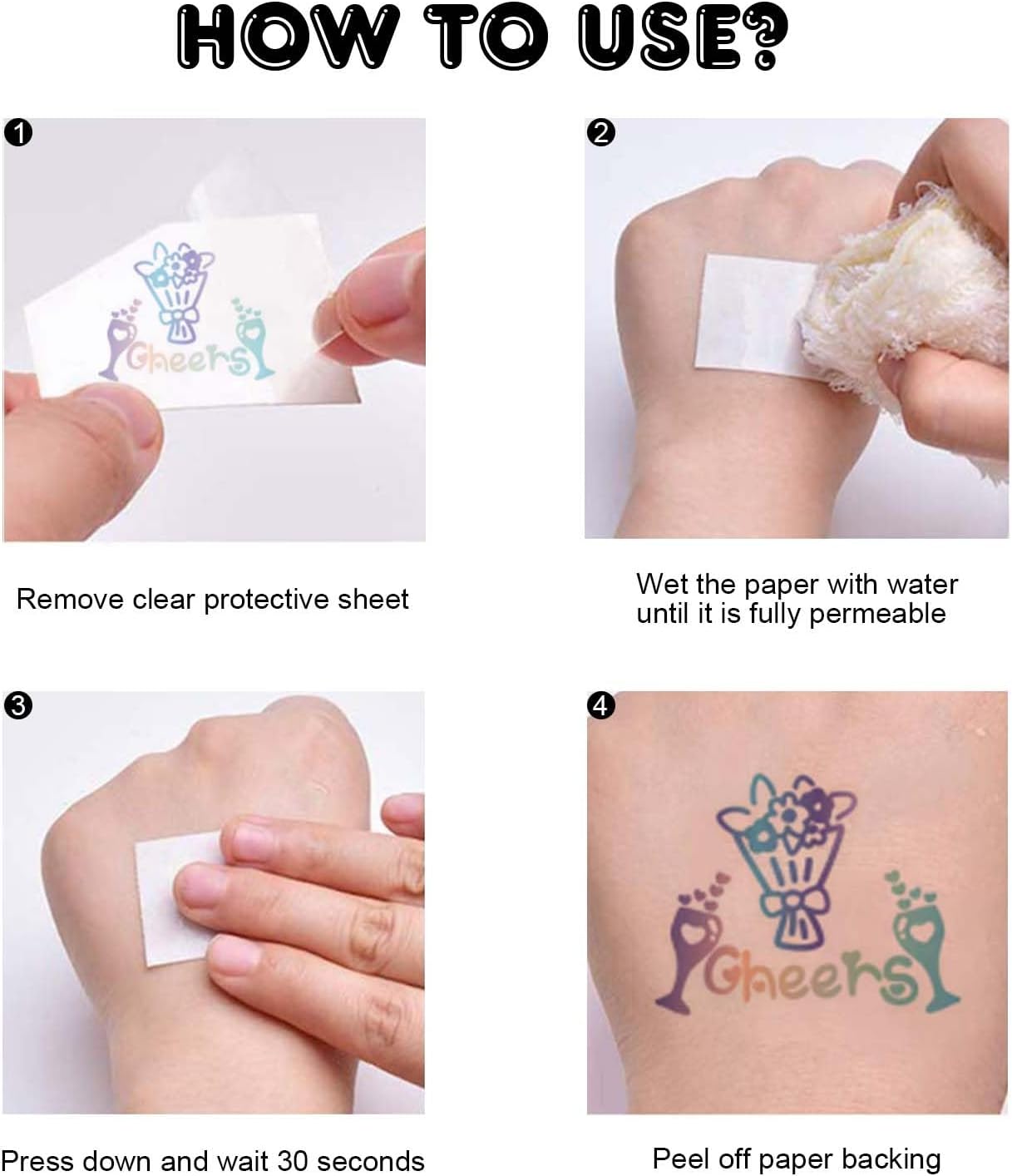 HOW TO USE?

1

Cheers

Remove clear protective sheet

2

Wet the paper with water until it is fully permeable

3

Press down and wait 30 seconds

4

Cheers

Peel off paper backing