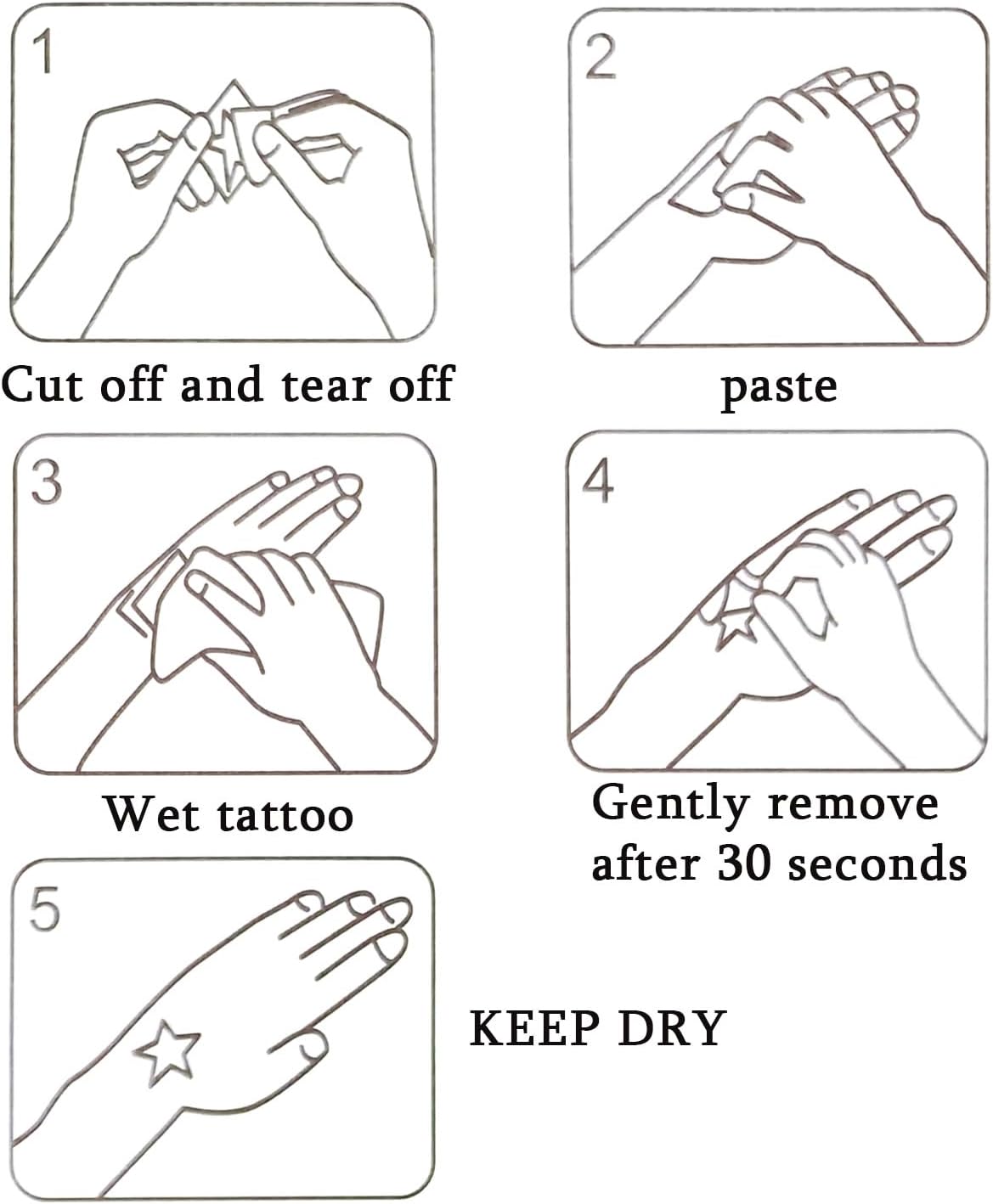 1

Cut off and tear off

2

paste

3

Wet tattoo

4

Gently remove after 30 seconds

5

KEEP DRY