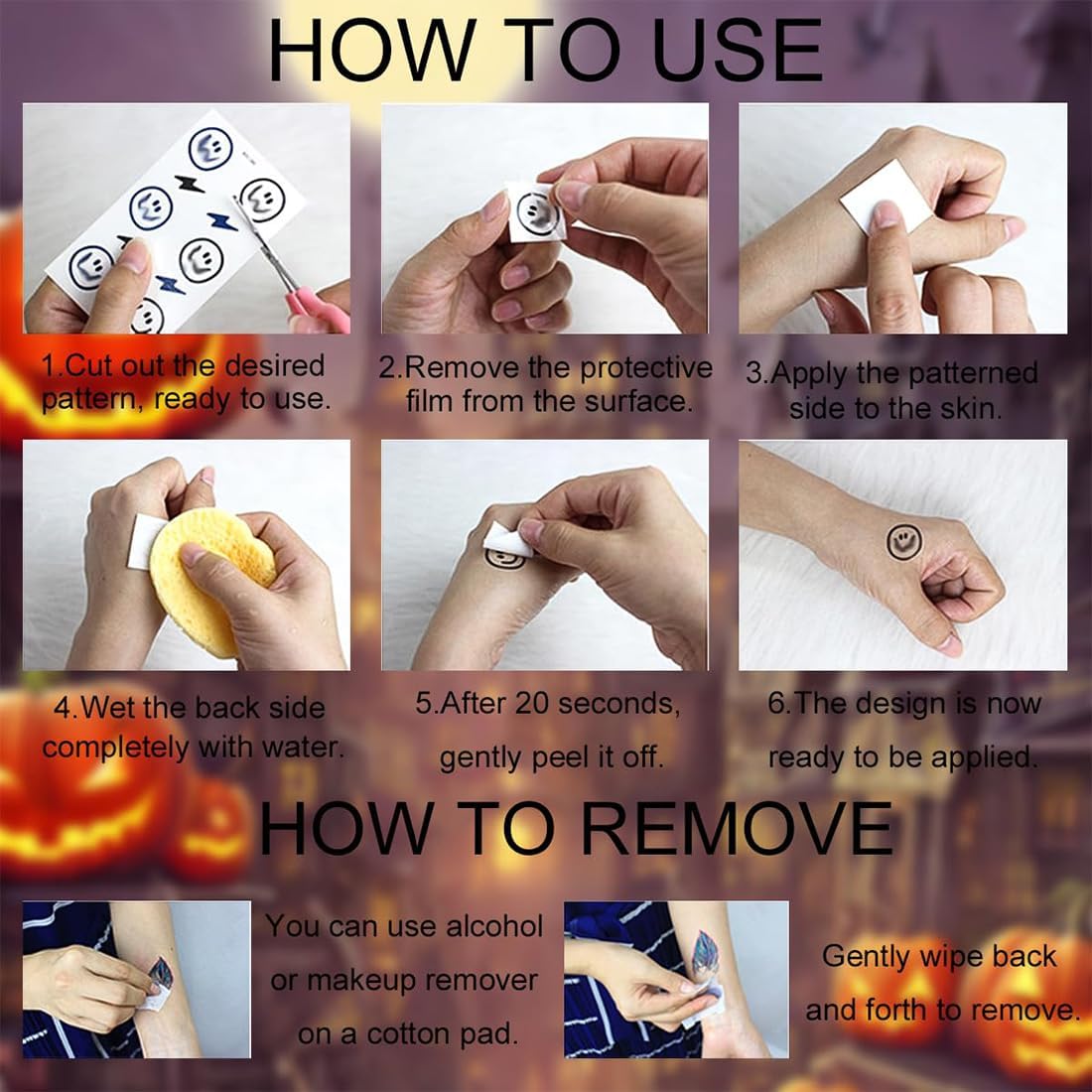 HOW TO USE

1.Cut out the desired pattern, ready to use.

2.Remove the protective film from the surface.

3.Apply the patterned side to the skin.

4.Wet the back side completely with water.

5.After 20 seconds, gently peel it off.

6.The design is now ready to be applied.

HOW TO REMOVE

You can use alcohol or makeup remover on a cotton pad.

Gently wipe back and forth to remove.