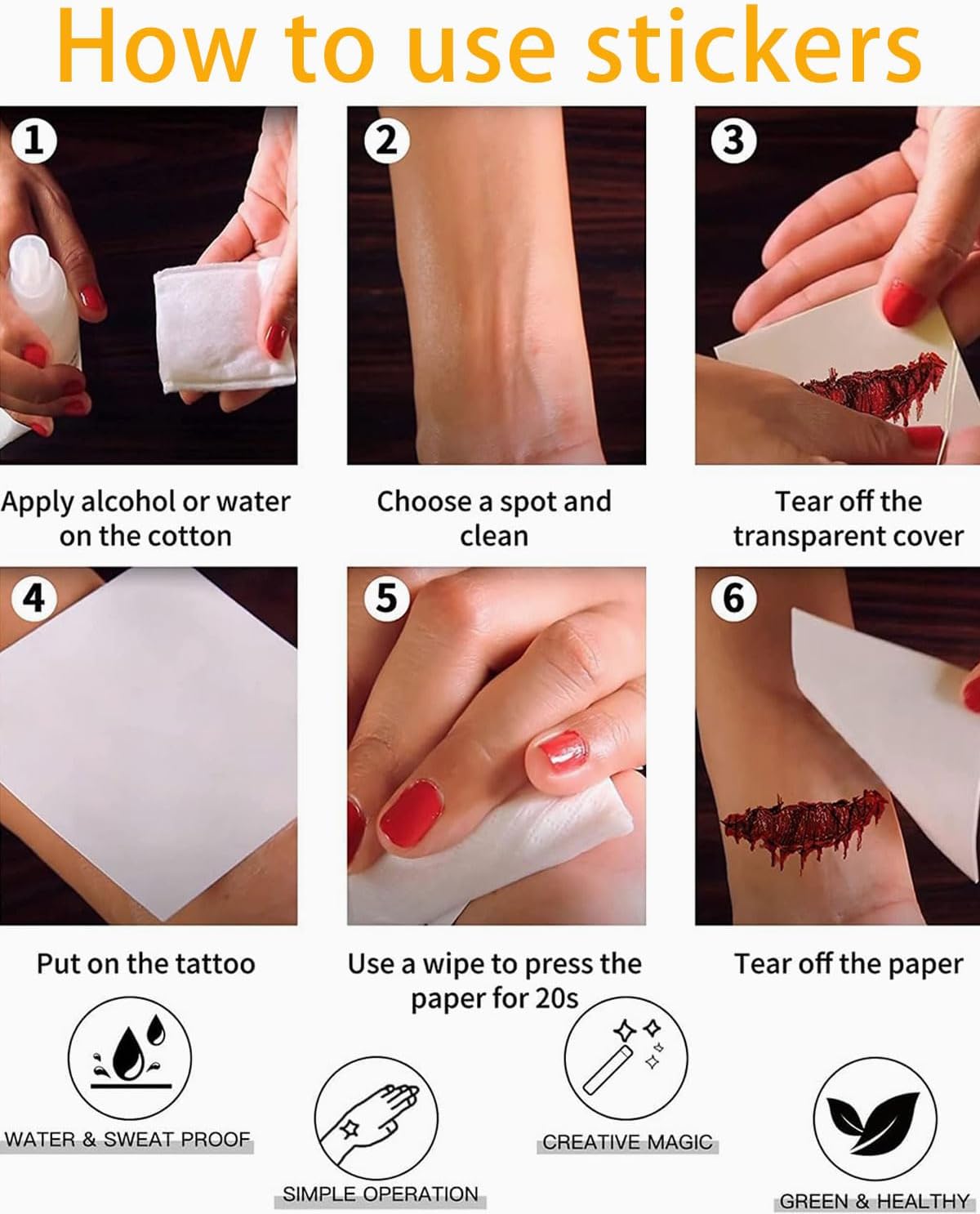 How to use stickers

1

Apply alcohol or water on the cotton

2

Choose a spot and clean

3

Tear off the transparent cover

4

Put on the tattoo

5

Use a wipe to press the paper for 20s

6

Tear off the paper

WATER & SWEAT PROOF

SIMPLE OPERATION

CREATIVE MAGIC

GREEN & HEALTHY