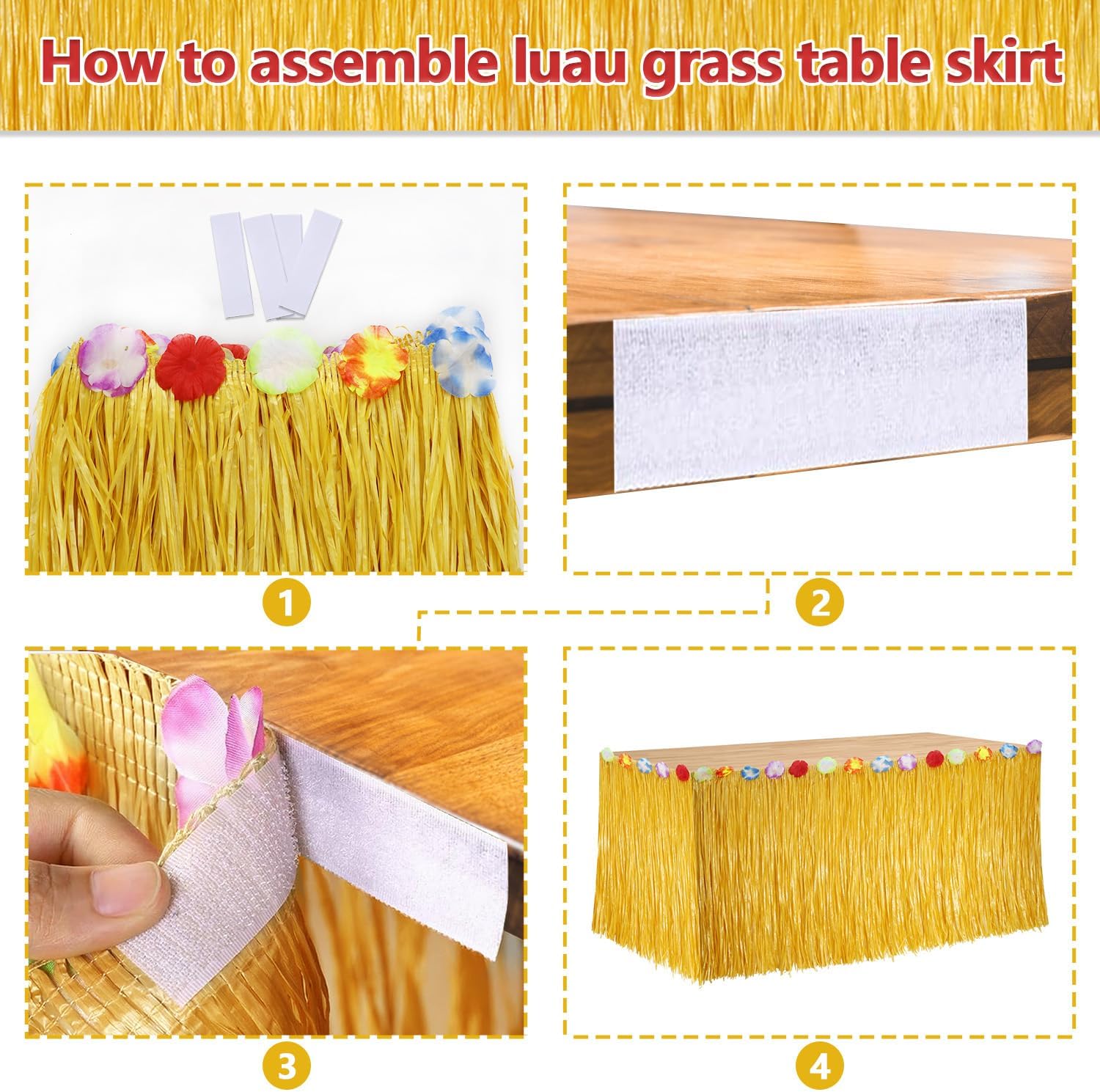 How to assemble luau grass table skirt

1

2

3

4