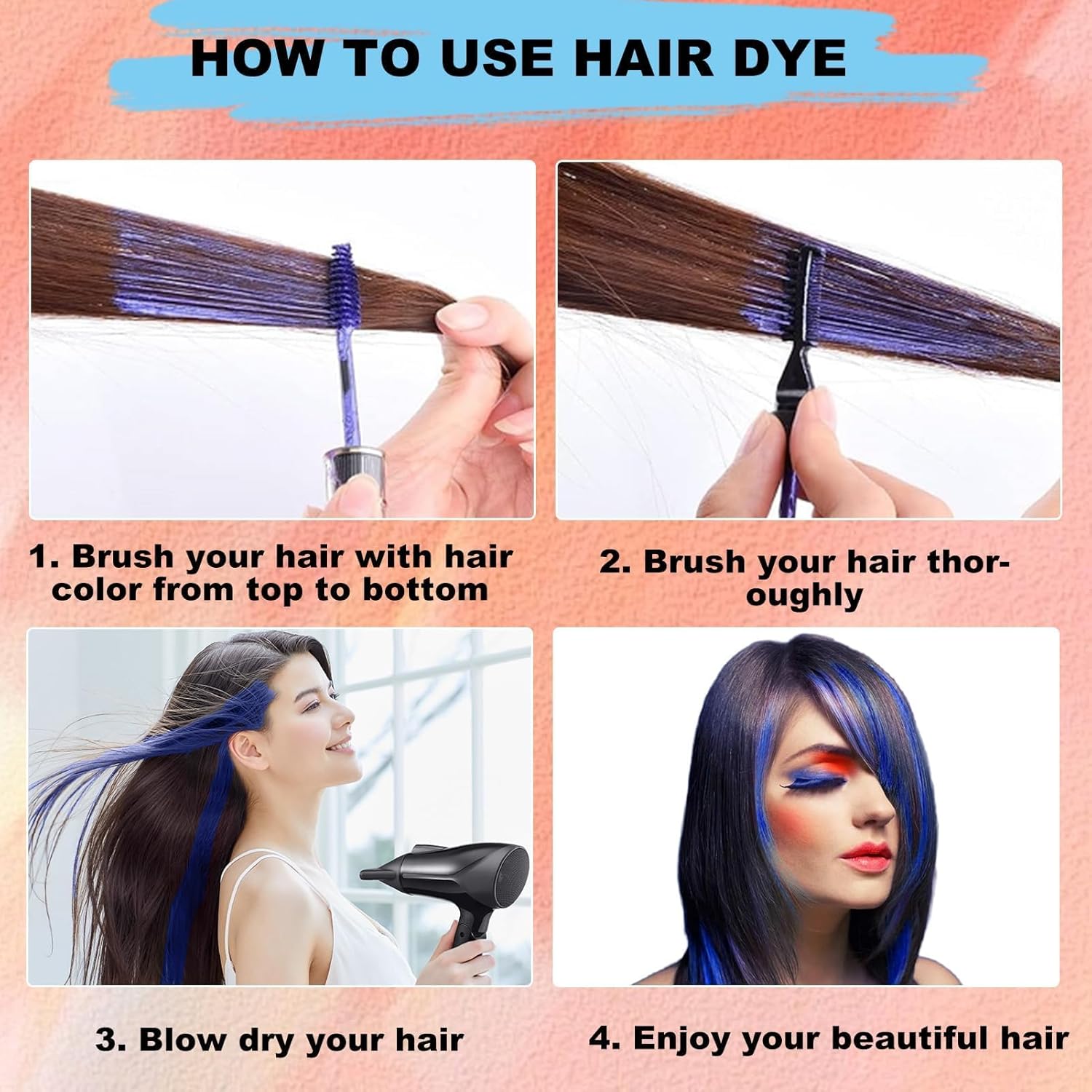 HOW TO USE HAIR DYE

1. Brush your hair with hair color from top to bottom

2. Brush your hair thoroughly

3. Blow dry your hair

4. Enjoy your beautiful hair