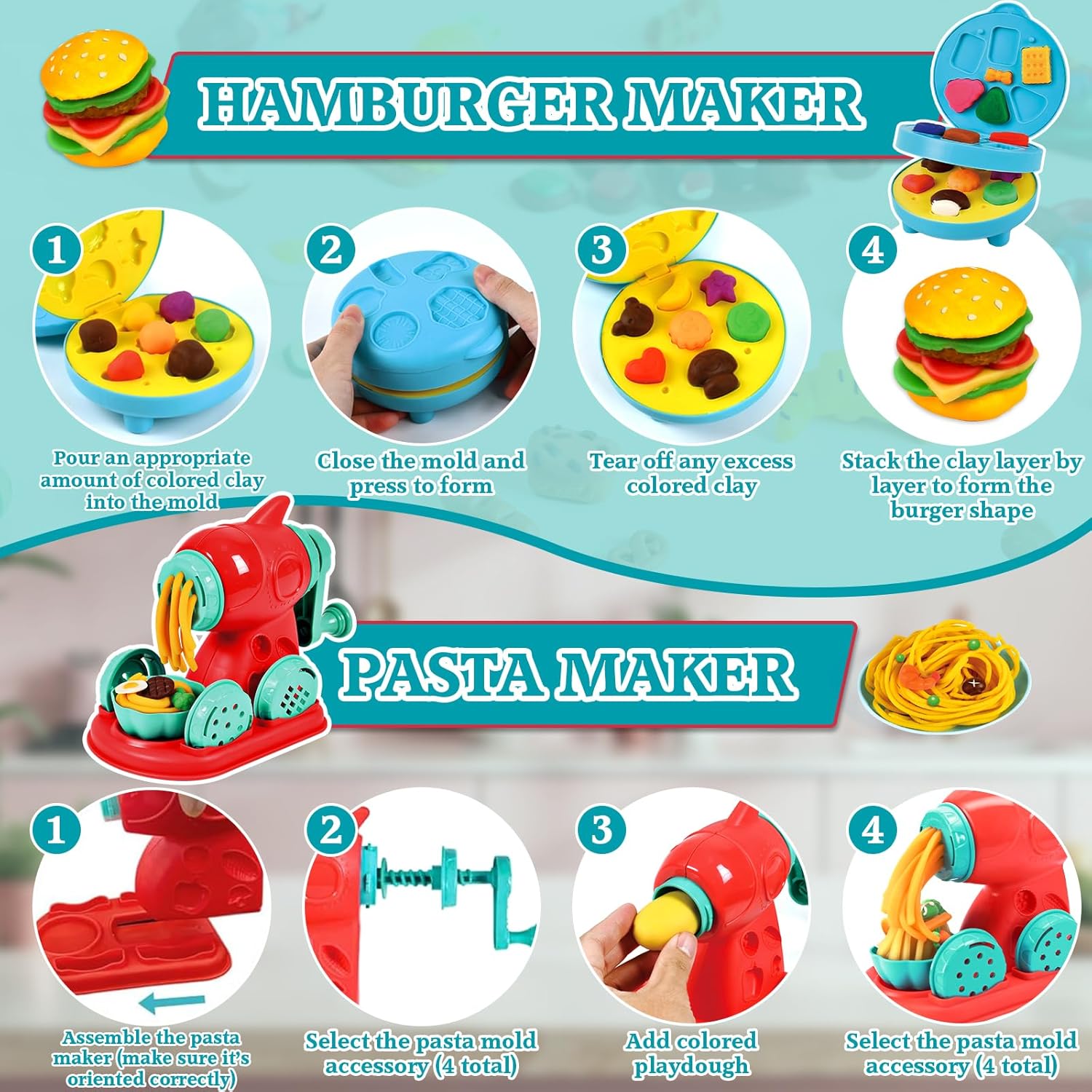 HAMBURGER MAKER

1
Pour an appropriate amount of colored clay into the mold

2
Close the mold and press to form

3
Tear off any excess colored clay

4
Stack the clay layer by layer to form the burger shape

PASTA MAKER

1
Assemble the pasta maker (make sure it's oriented correctly)

2
Select the pasta mold accessory (4 total)

3
Add colored playdough

4
Select the pasta mold accessory (4 total)