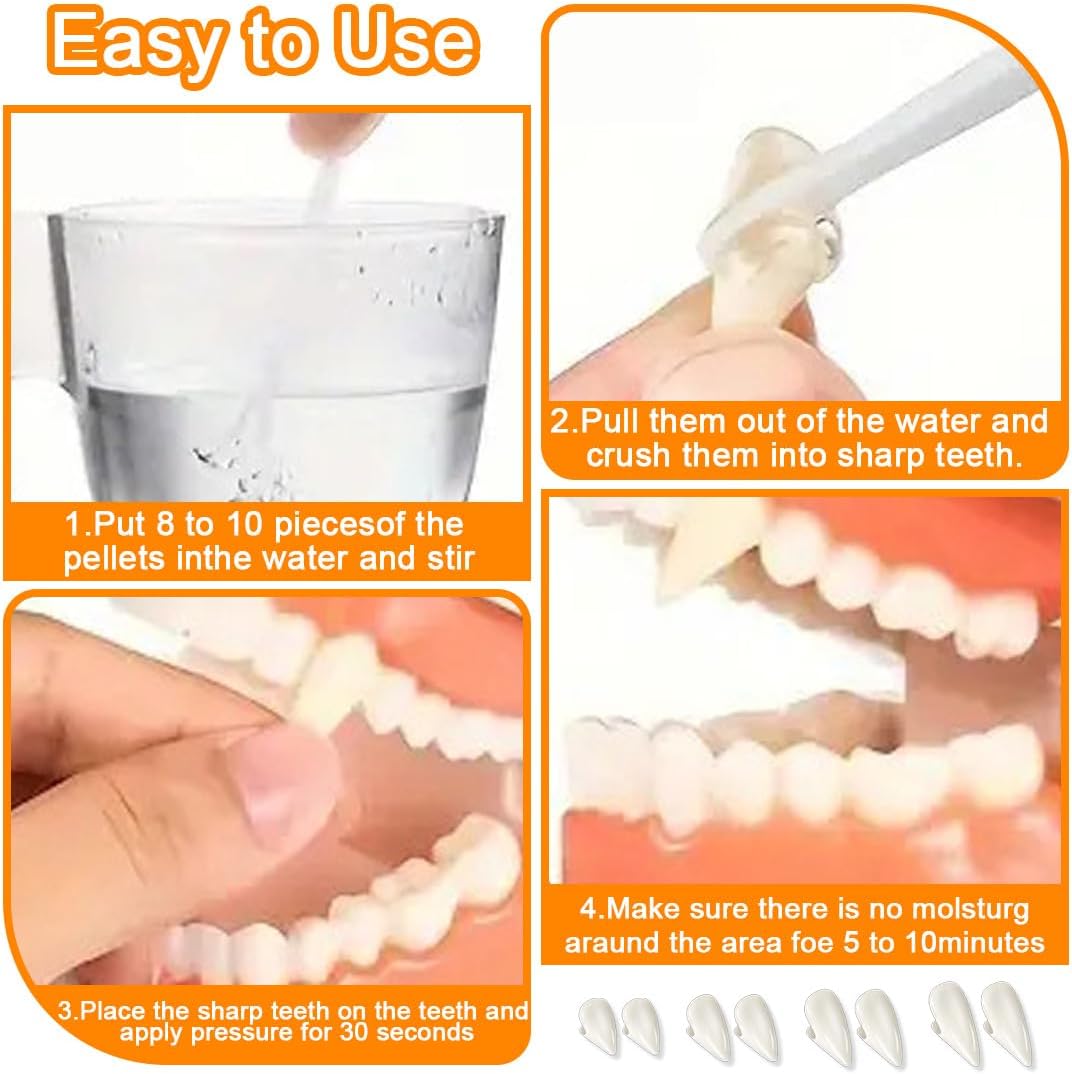 Easy to Use

1.Put 8 to 10 piecesof the pellets inthe water and stir

2.Pull them out of the water and crush them into sharp teeth.

3.Place the sharp teeth on the teeth and apply pressure for 30 seconds

4.Make sure there is no molsturg araund the area foe 5 to 10minutes