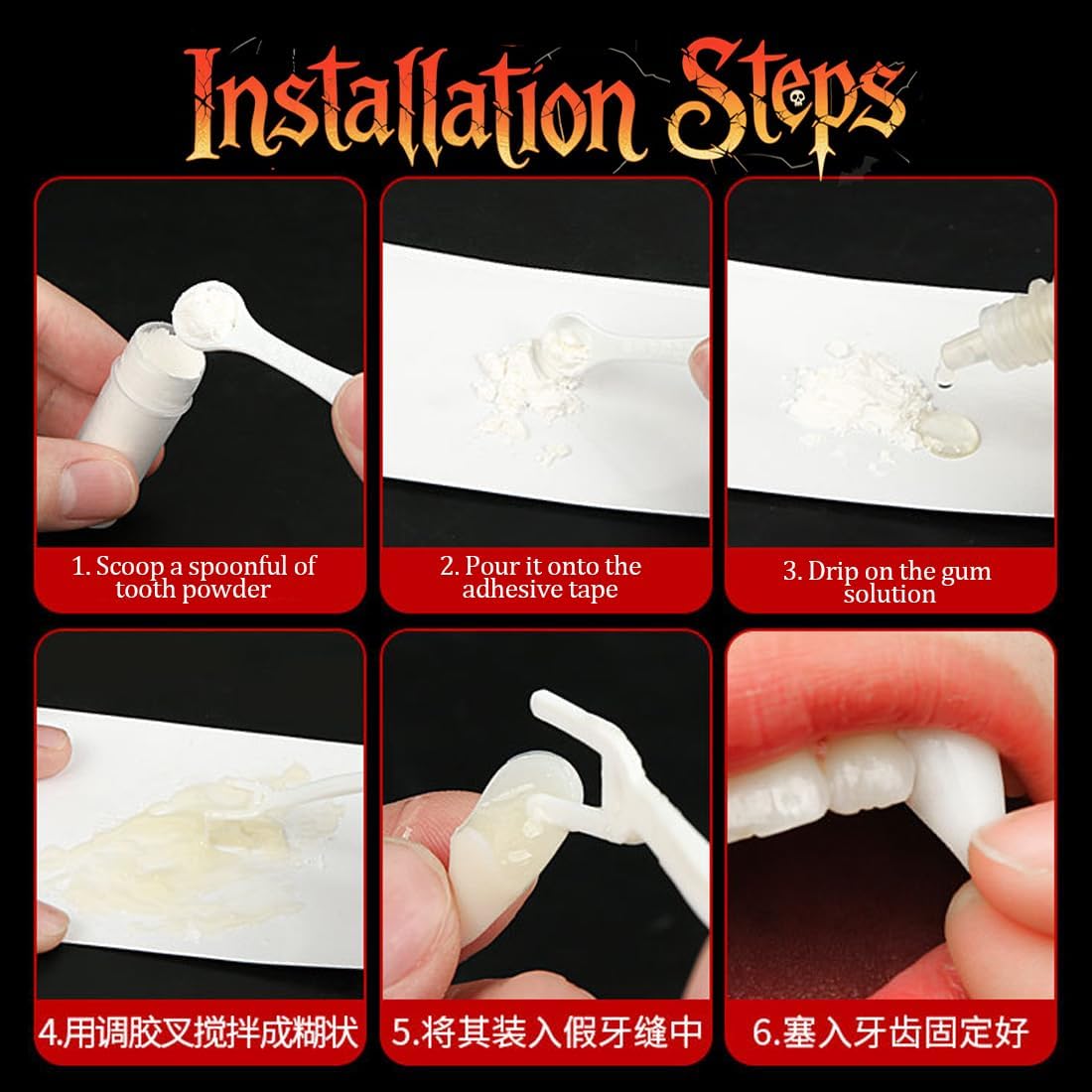 Installation Steps

1. Scoop a spoonful of tooth powder

2. Pour it onto the adhesive tape

3. Drip on the gum solution

4.用调胶叉搅拌成糊状

5.将其装入假牙缝中

6.塞入牙齿固定好