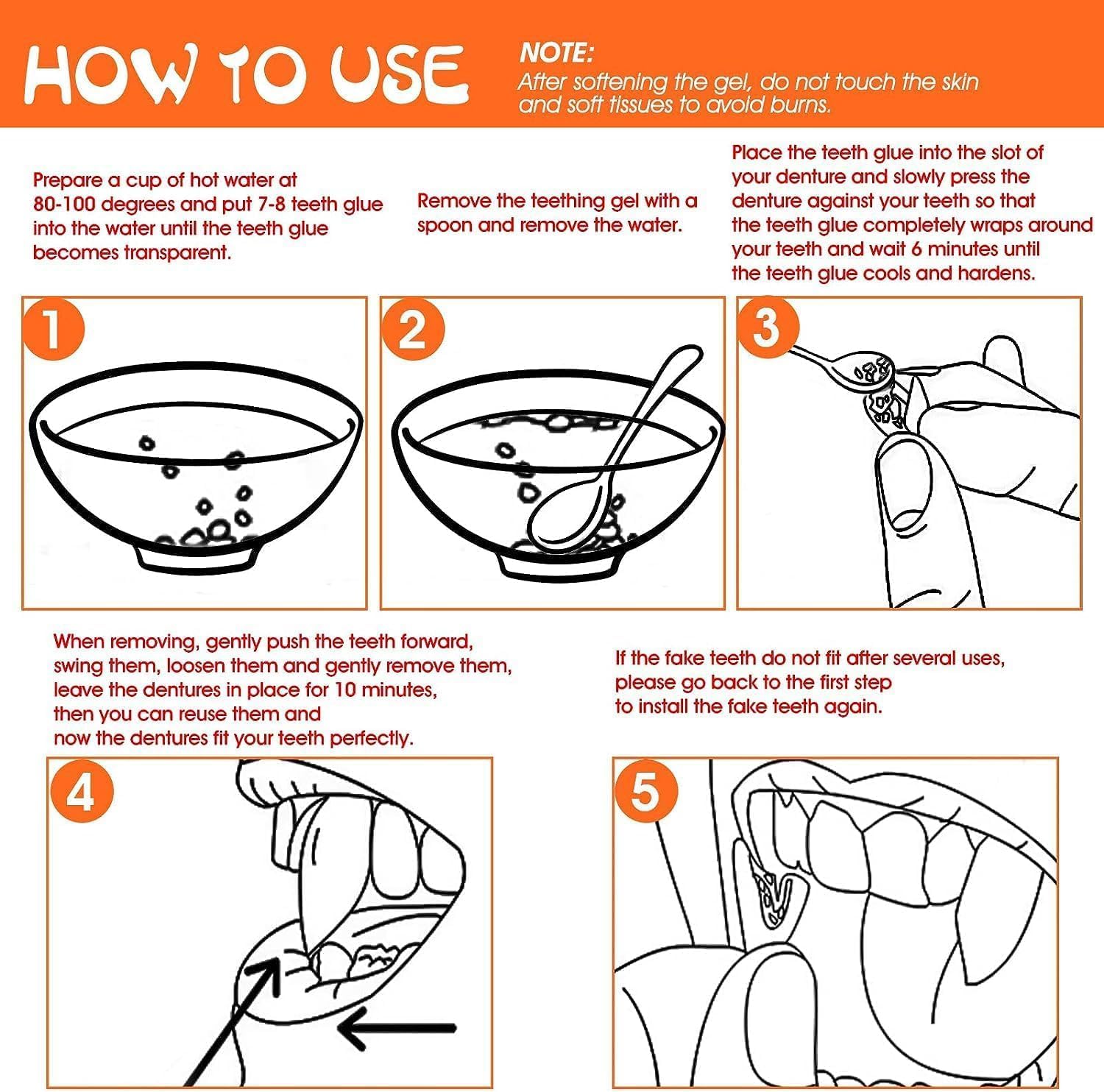 HOW TO USE

NOTE:
After softening the gel, do not touch the skin and soft tissues to avoid burns.

Prepare a cup of hot water at 80-100 degrees and put 7-8 teeth glue into the water until the teeth glue becomes transparent.

Remove the teething gel with a spoon and remove the water.

Place the teeth glue into the slot of your denture and slowly press the denture against your teeth so that the teeth glue completely wraps around your teeth and wait 6 minutes until the teeth glue cools and hardens.

1

2

3

When removing, gently push the teeth forward, swing them, loosen them and gently remove them, leave the dentures in place for 10 minutes, then you can reuse them and now the dentures fit your teeth perfectly.

If the fake teeth do not fit after several uses, please go back to the first step to install the fake teeth again.

4

5