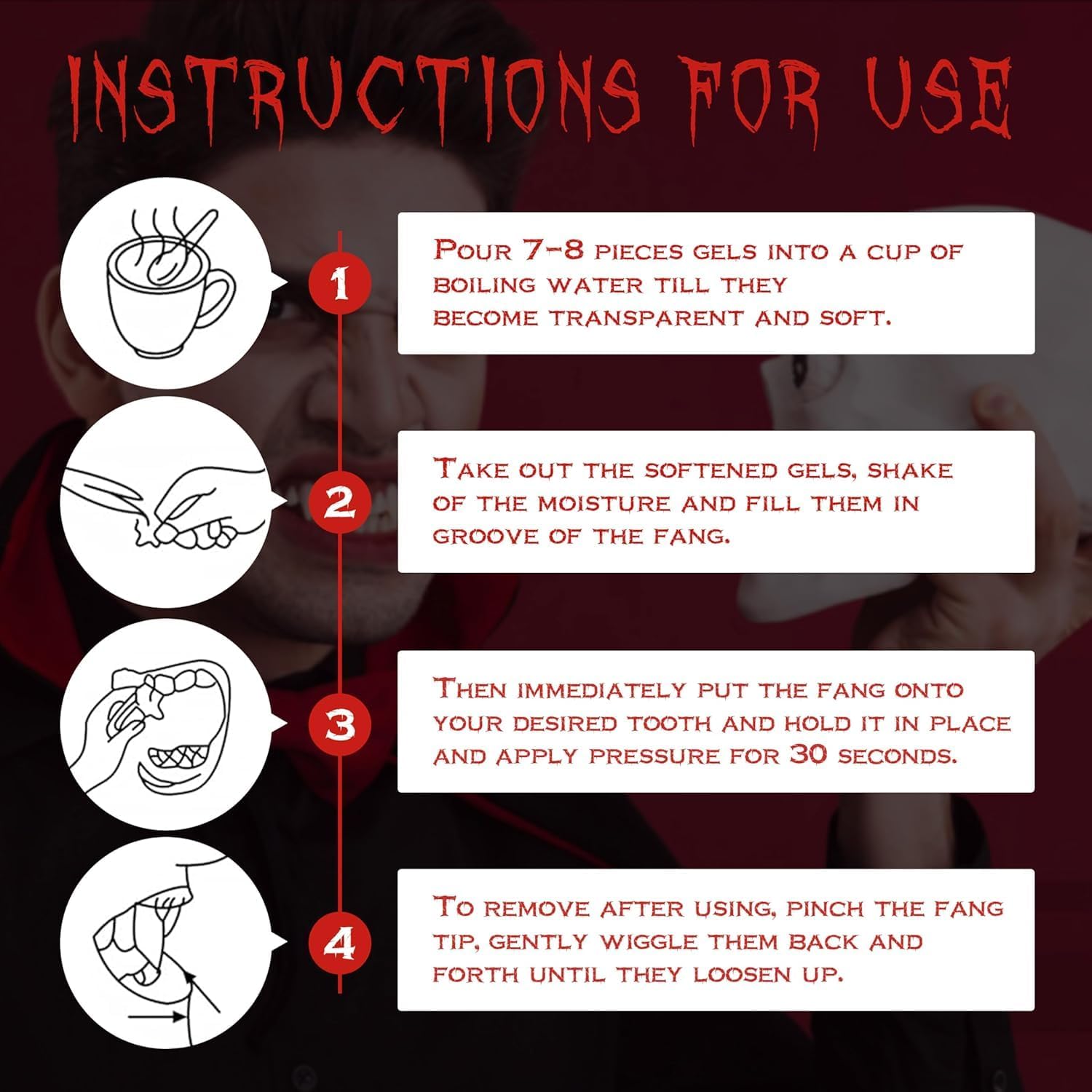 INSTRUCTIONS FOR USE

1

Pour 7-8 pieces gels into a cup of boiling water till they become transparent and soft.

2

Take out the softened gels, shake of the moisture and fill them in groove of the fang.

3

Then immediately put the fang onto your desired tooth and hold it in place and apply pressure for 30 seconds.

4

To remove after using, pinch the fang tip, gently wiggle them back and forth until they loosen up.