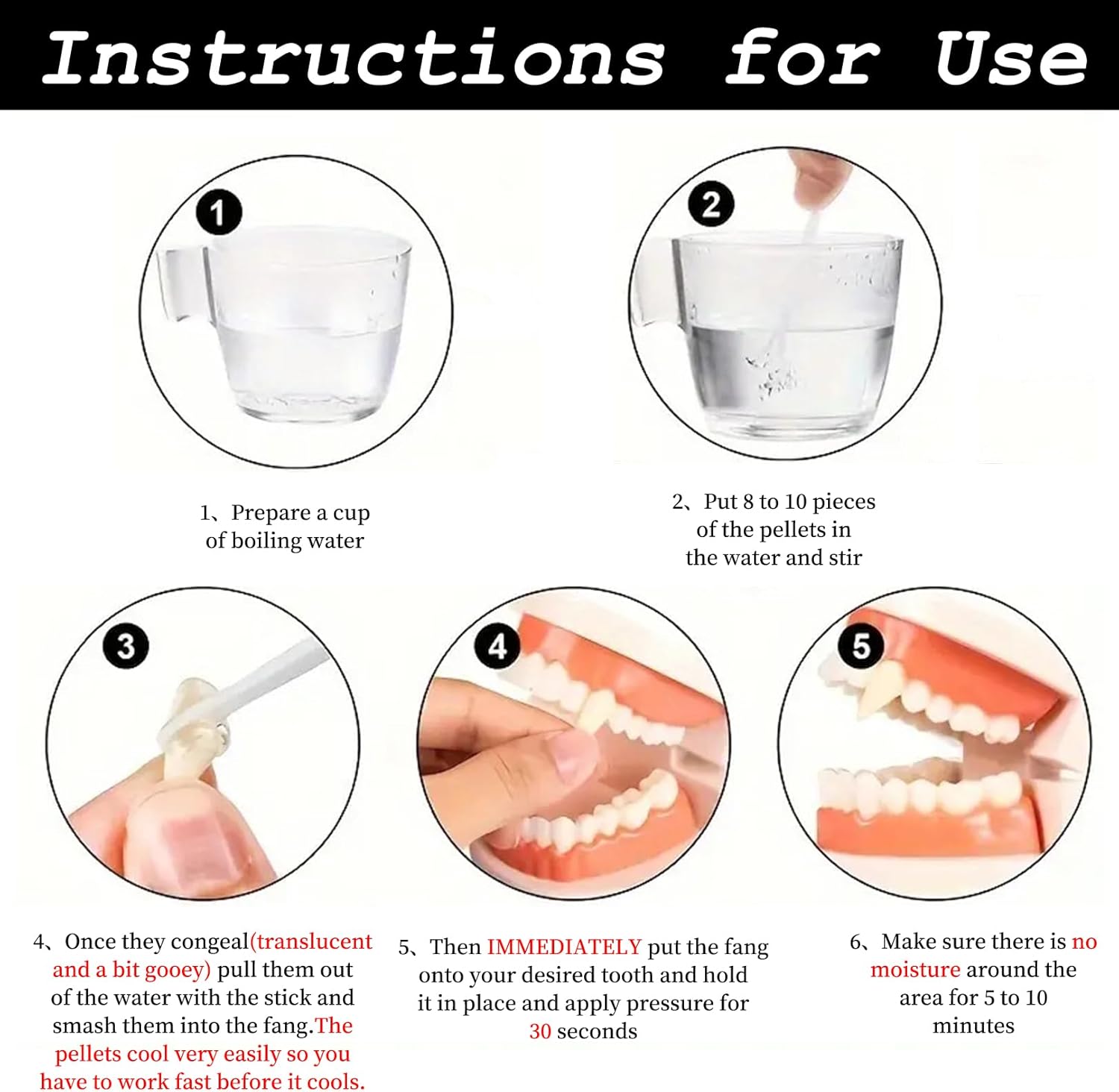 Instructions for Use

1

2

1、Prepare a cup of boiling water

2、Put 8 to 10 pieces of the pellets in the water and stir

3

4

5

4、Once they congeal(translucent and a bit gooey) pull them out of the water with the stick and smash them into the fang.The pellets cool very easily so you have to work fast before it cools.

5、Then IMMEDIATELY put the fang onto your desired tooth and hold it in place and apply pressure for 30 seconds

6、Make sure there is no moisture around the area for 5 to 10 minutes