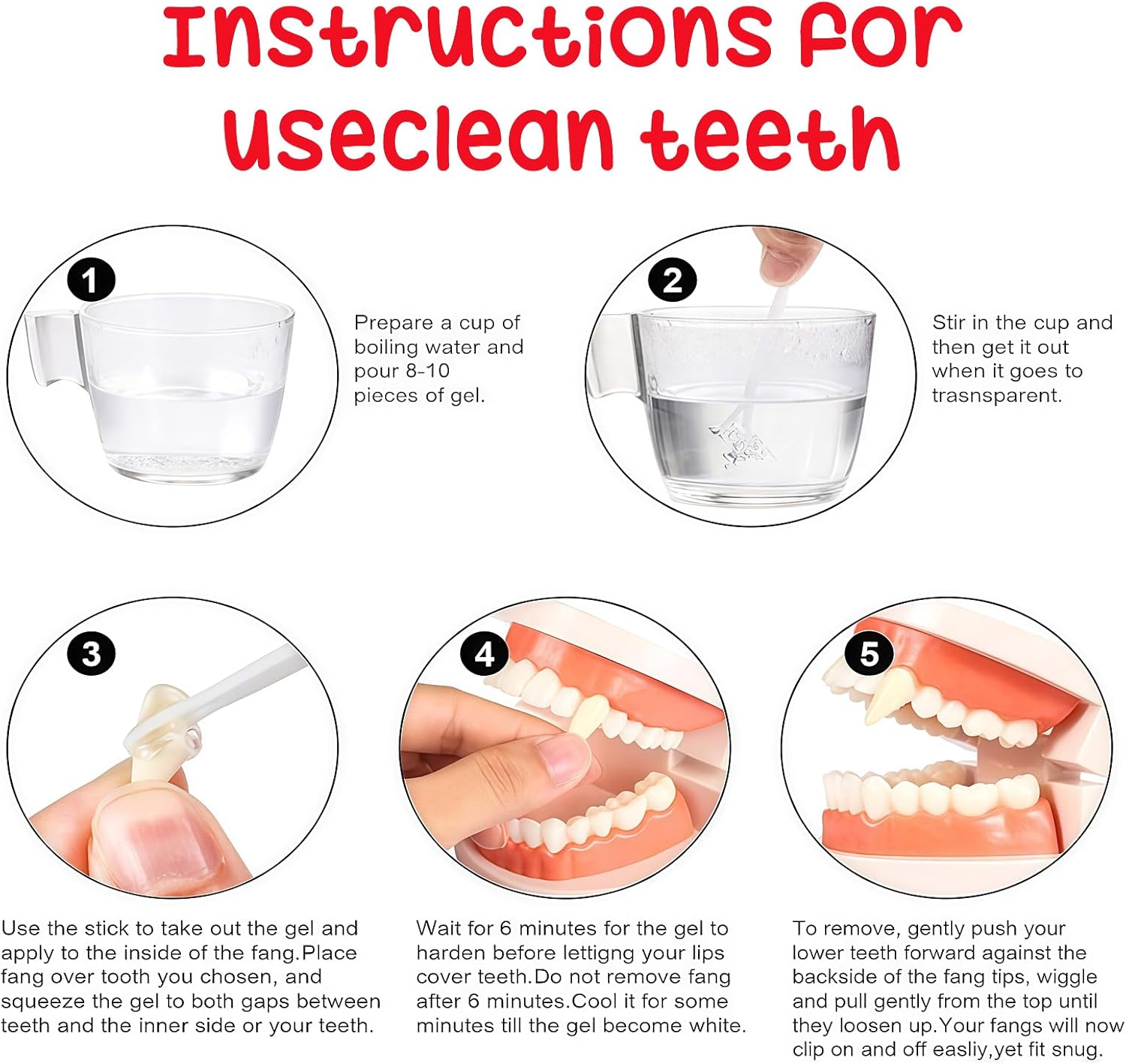 Instructions for useclean teeth

1

Prepare a cup of boiling water and pour 8-10 pieces of gel.

2

Stir in the cup and then get it out when it goes to trasnsparent.

3

Use the stick to take out the gel and apply to the inside of the fang.Place fang over tooth you chosen, and squeeze the gel to both gaps between teeth and the inner side or your teeth.

4

Wait for 6 minutes for the gel to harden before lettigng your lips cover teeth.Do not remove fang after 6 minutes.Cool it for some minutes till the gel become white.

5

To remove, gently push your lower teeth forward against the backside of the fang tips, wiggle and pull gently from the top until they loosen up.Your fangs will now clip on and off easliy,yet fit snug.