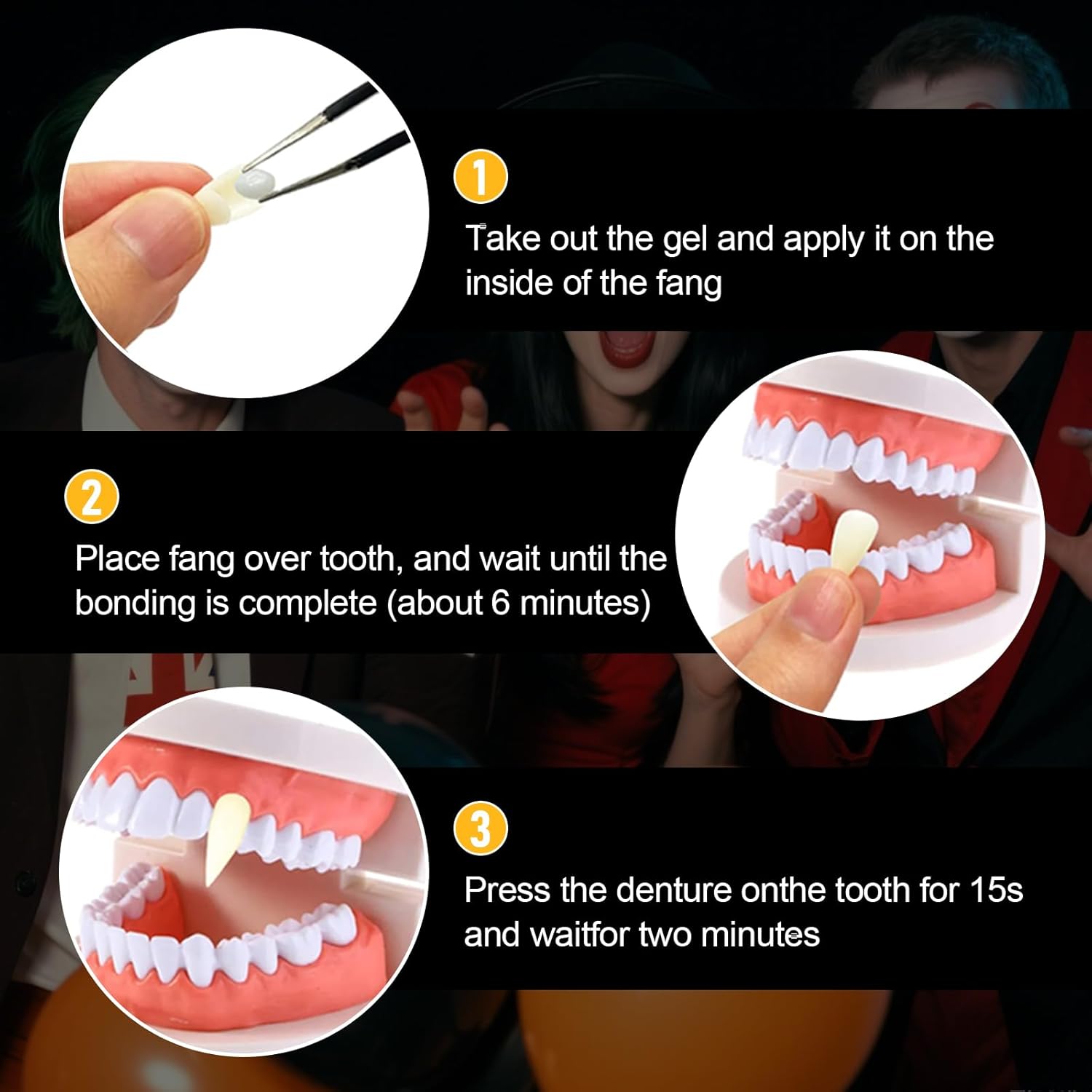 1

Take out the gel and apply it on the inside of the fang

2

Place fang over tooth, and wait until the bonding is complete (about 6 minutes)

3

Press the denture onthe tooth for 15s and waitfor two minutes