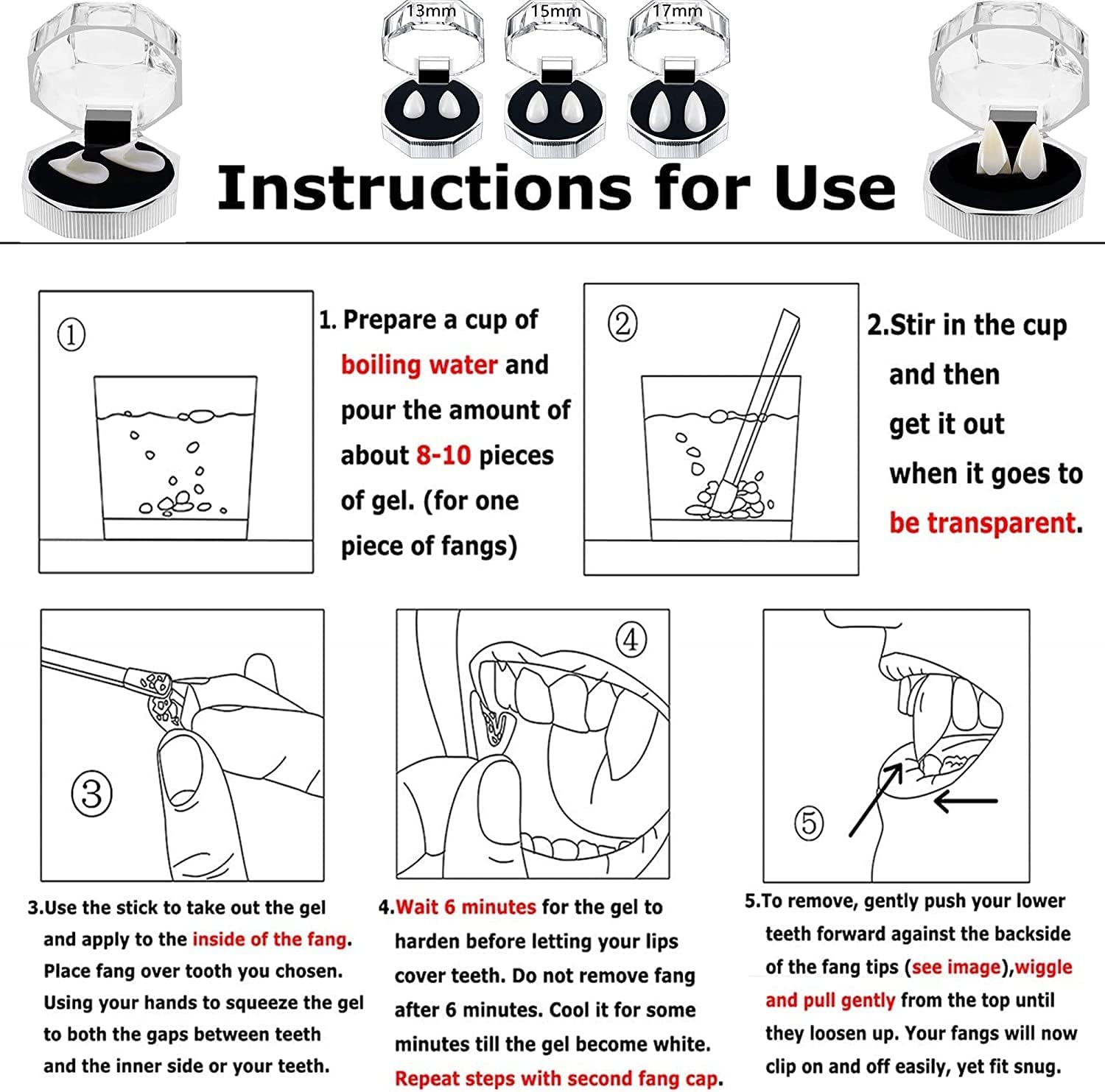 13mm 15mm 17mm

Instructions for Use

①

1. Prepare a cup of boiling water and pour the amount of about 8-10 pieces of gel. (for one piece of fangs)

②

2.Stir in the cup and then get it out when it goes to be transparent.

③

④

⑤

3.Use the stick to take out the gel and apply to the inside of the fang. Place fang over tooth you chosen. Using your hands to squeeze the gel to both the gaps between teeth and the inner side or your teeth.

4.Wait 6 minutes for the gel to harden before letting your lips cover teeth. Do not remove fang after 6 minutes. Cool it for some minutes till the gel become white. Repeat steps with second fang cap.

5.To remove, gently push your lower teeth forward against the backside of the fang tips (see image),wiggle and pull gently from the top until they loosen up. Your fangs will now clip on and off easily, yet fit snug.