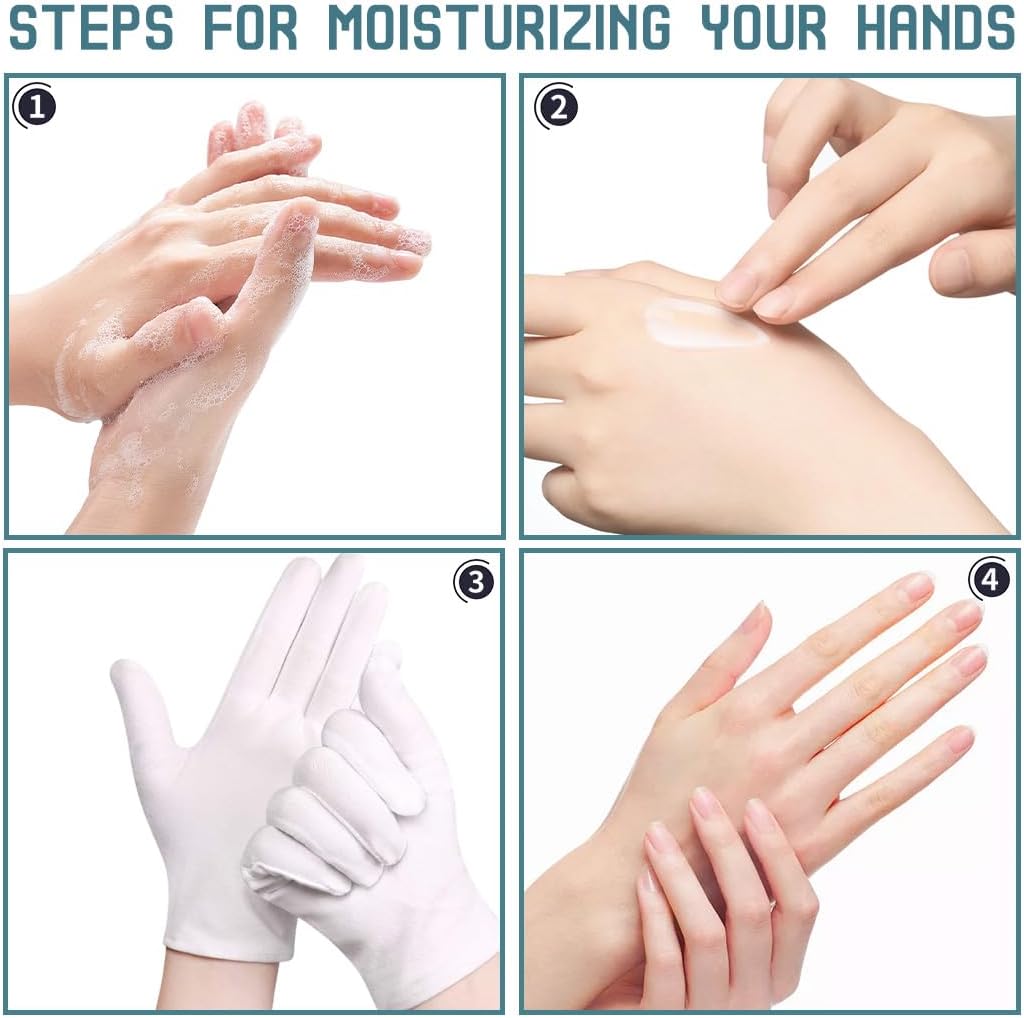 STEPS FOR MOISTURIZING YOUR HANDS

1

2

3

4