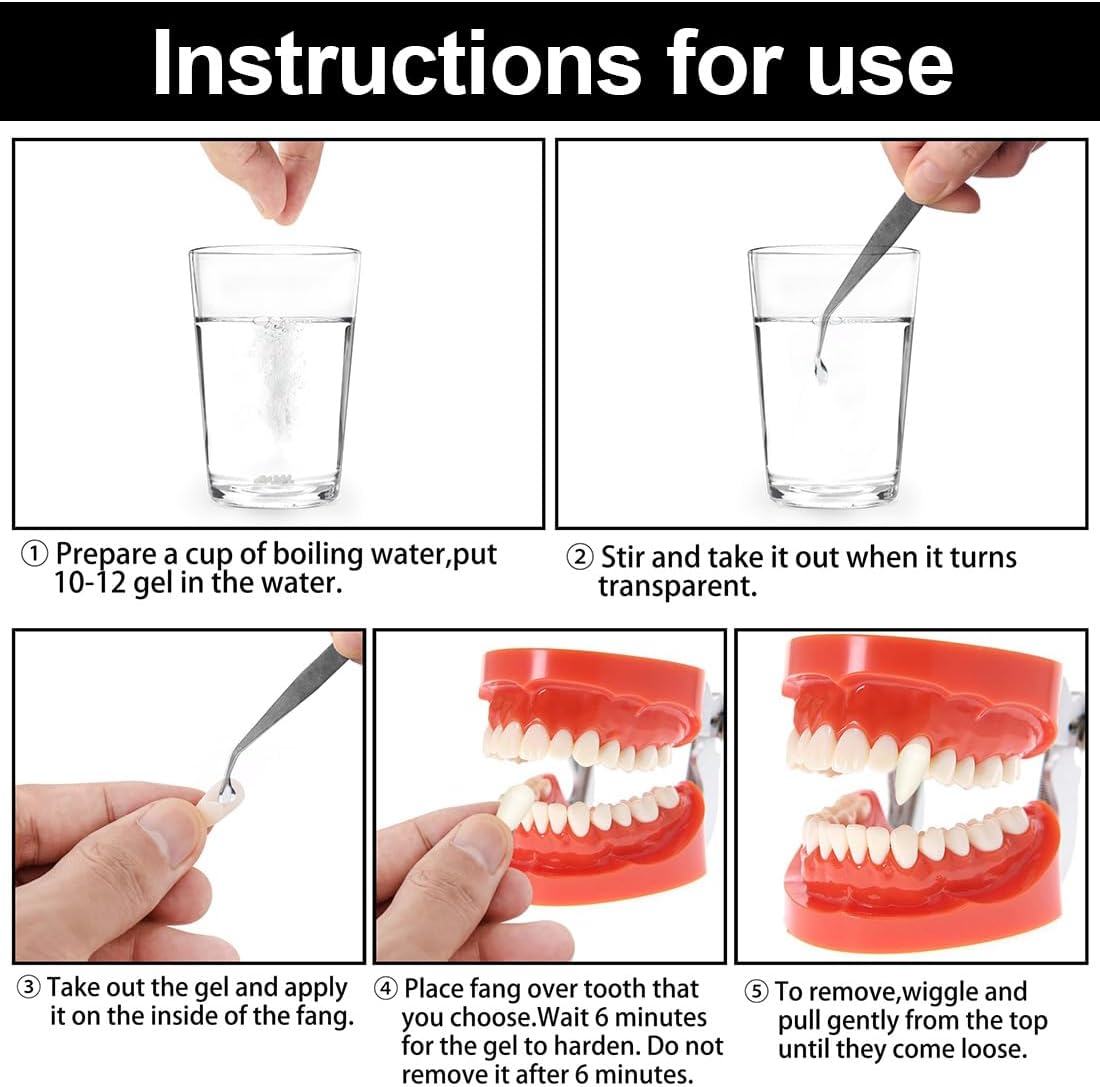 Instructions for use

① Prepare a cup of boiling water,put 10-12 gel in the water.

② Stir and take it out when it turns transparent.

③ Take out the gel and apply it on the inside of the fang.

④ Place fang over tooth that you choose.Wait 6 minutes for the gel to harden. Do not remove it after 6 minutes.

⑤ To remove,wiggle and pull gently from the top until they come loose.