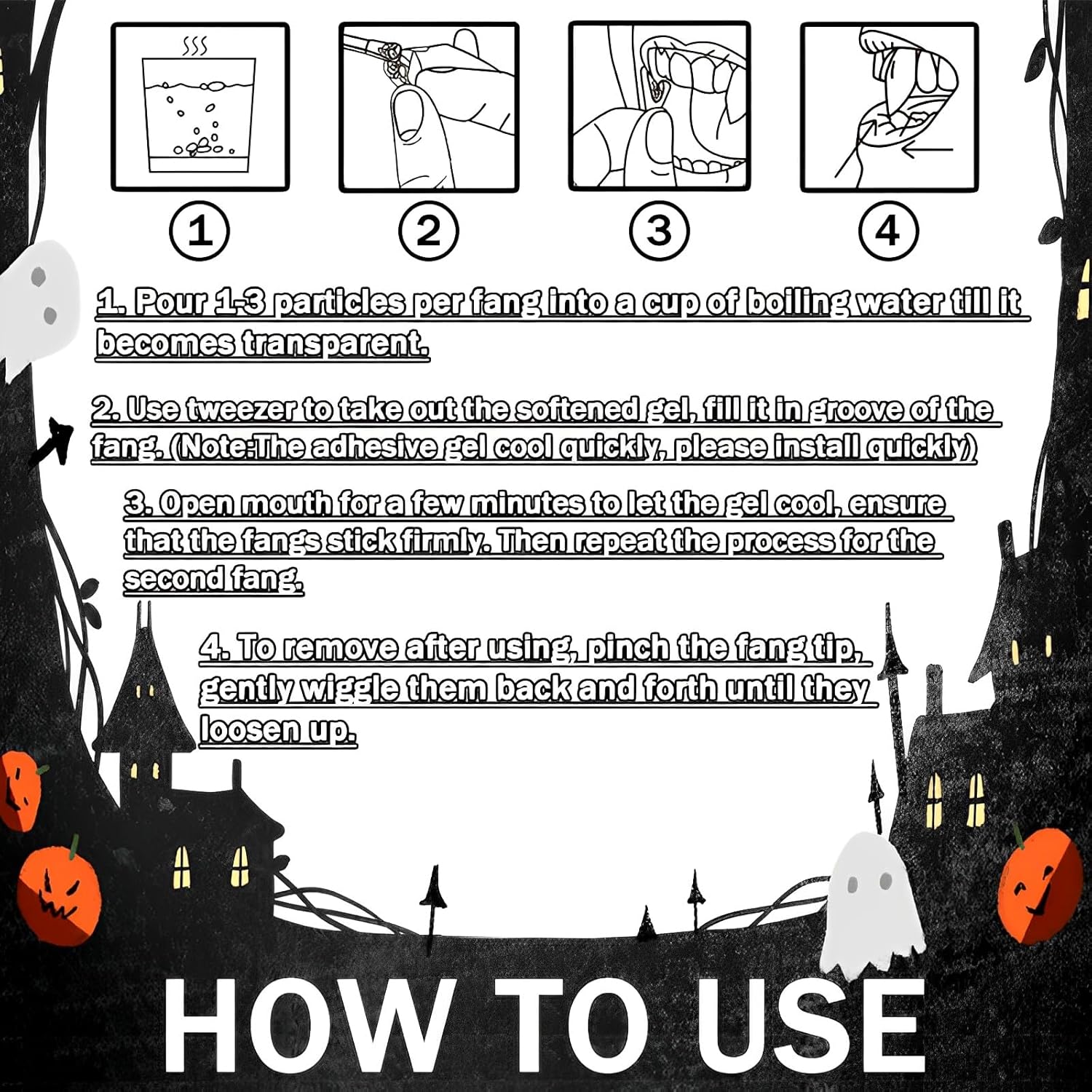 1

2

3

4

1. Pour 1-3 particles per fang into a cup of boiling water till it becomes transparent.

2. Use tweezer to take out the softened gel, fill it in groove of the fang. (Note:The adhesive gel cool quickly, please install quickly)

3. Open mouth for a few minutes to let the gel cool, ensure that the fangs stick firmly. Then repeat the process for the second fang.

4. To remove after using, pinch the fang tip, gently wiggle them back and forth until they loosen up.

HOW TO USE