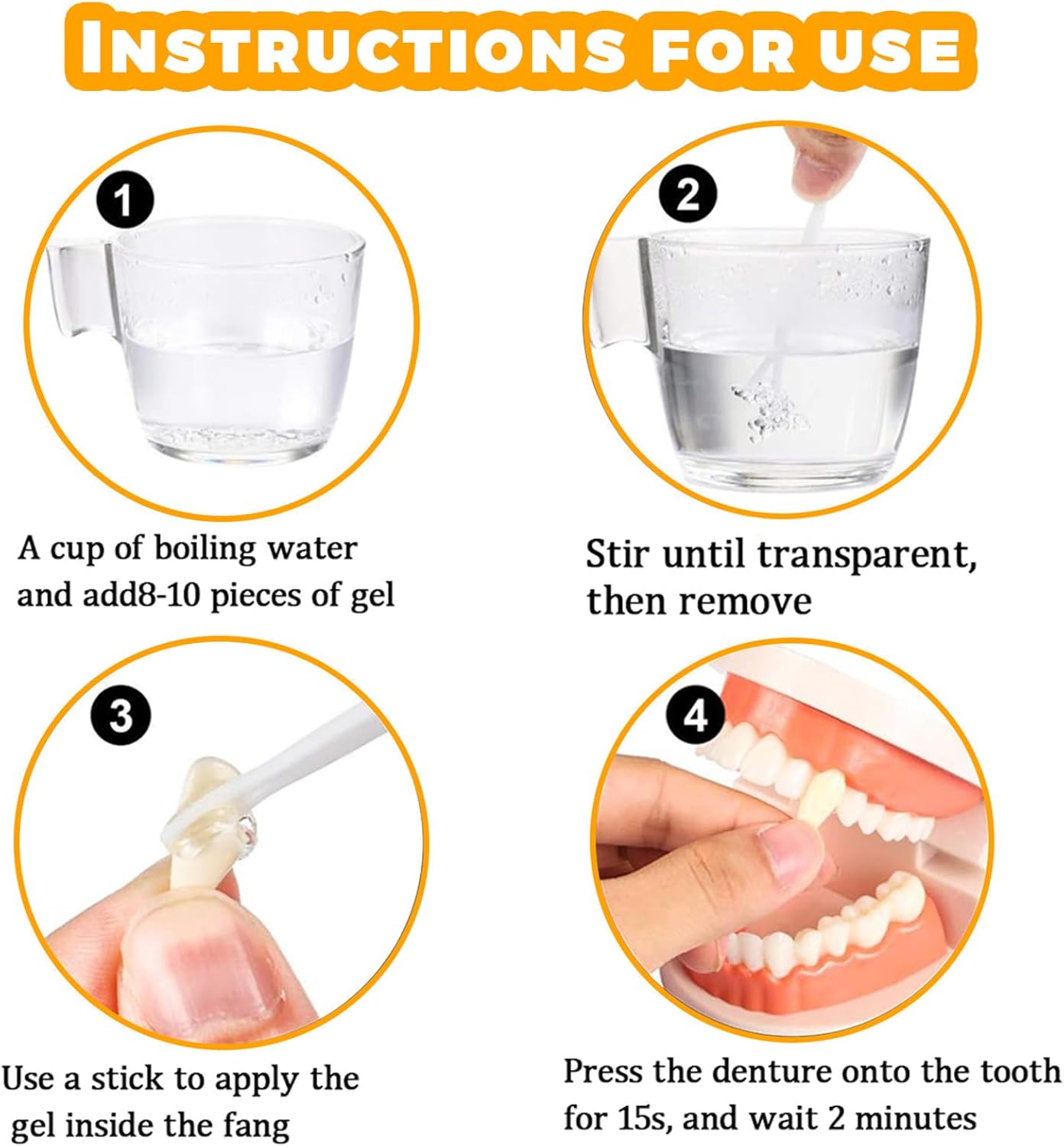 INSTRUCTIONS FOR USE

1

A cup of boiling water and add8-10 pieces of gel

2

Stir until transparent, then remove

3

Use a stick to apply the gel inside the fang

4

Press the denture onto the tooth for 15s, and wait 2 minutes