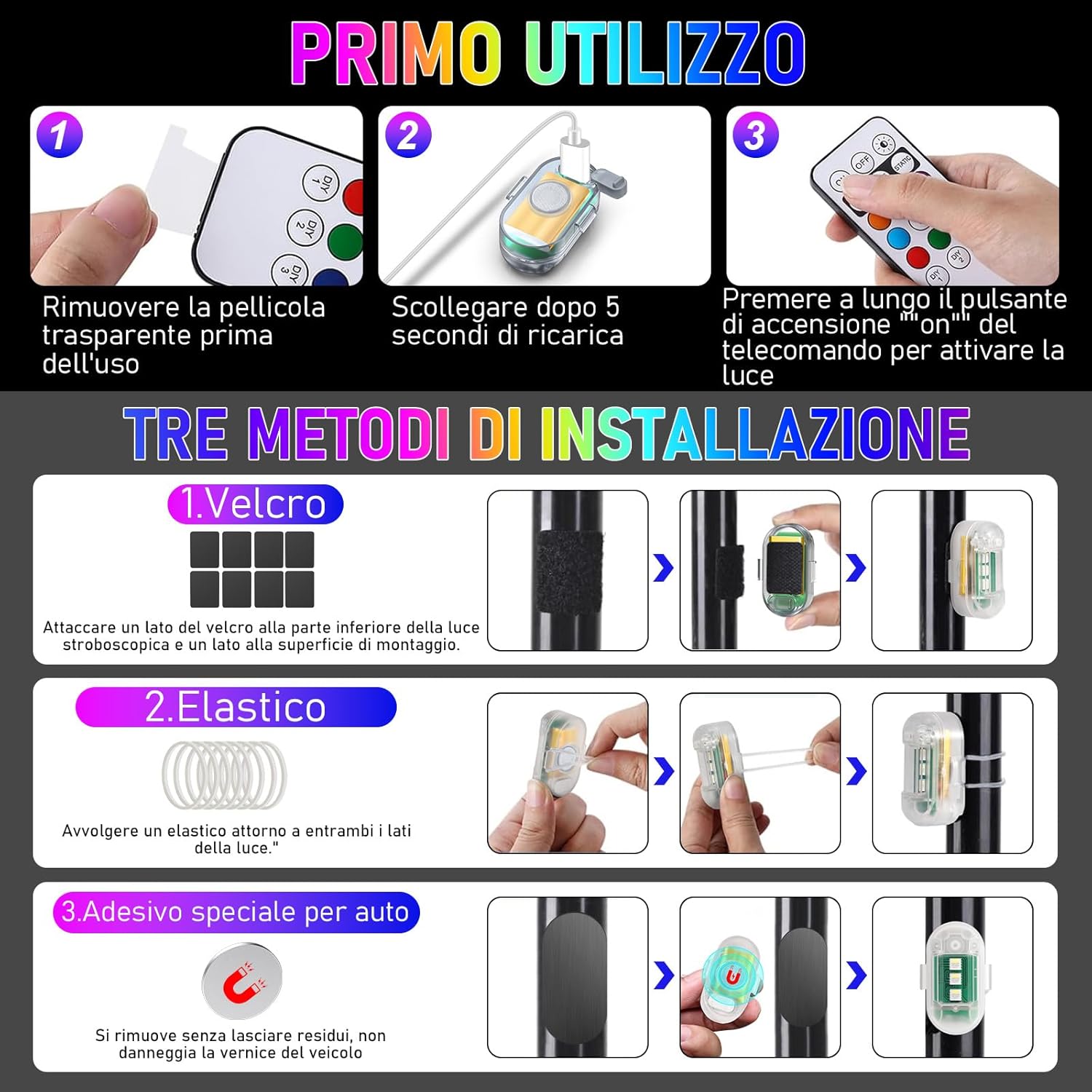 PRIMO UTILIZZO

1

DIY 1
DIY 2
DIY 3

Rimuovere la pellicola trasparente prima dell'uso

2

Scollegare dopo 5 secondi di ricarica

3

OFF
STATIC
DIY 2
DIY 1

Premere a lungo il pulsante di accensione ""on"" del telecomando per attivare la luce

TRE METODI DI INSTALLAZIONE

1.Velcro

Attaccare un lato del velcro alla parte inferiore della luce stroboscopica e un lato alla superficie di montaggio.

2.Elastico

Avvolgere un elastico attorno a entrambi i lati della luce."

3.Adesivo speciale per auto

Si rimuove senza lasciare residui, non danneggia la vernice del veicolo