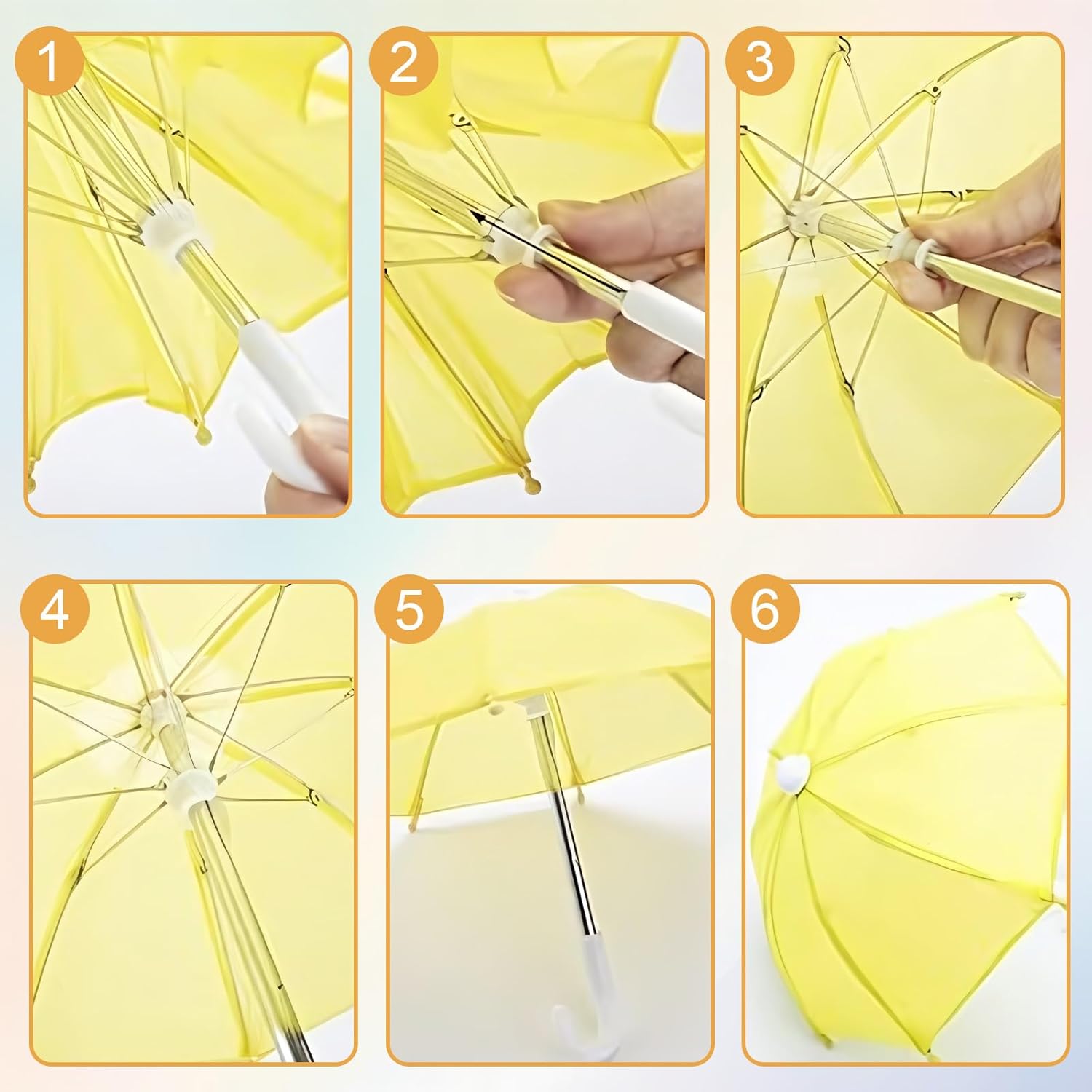 1
2
3
4
5
6