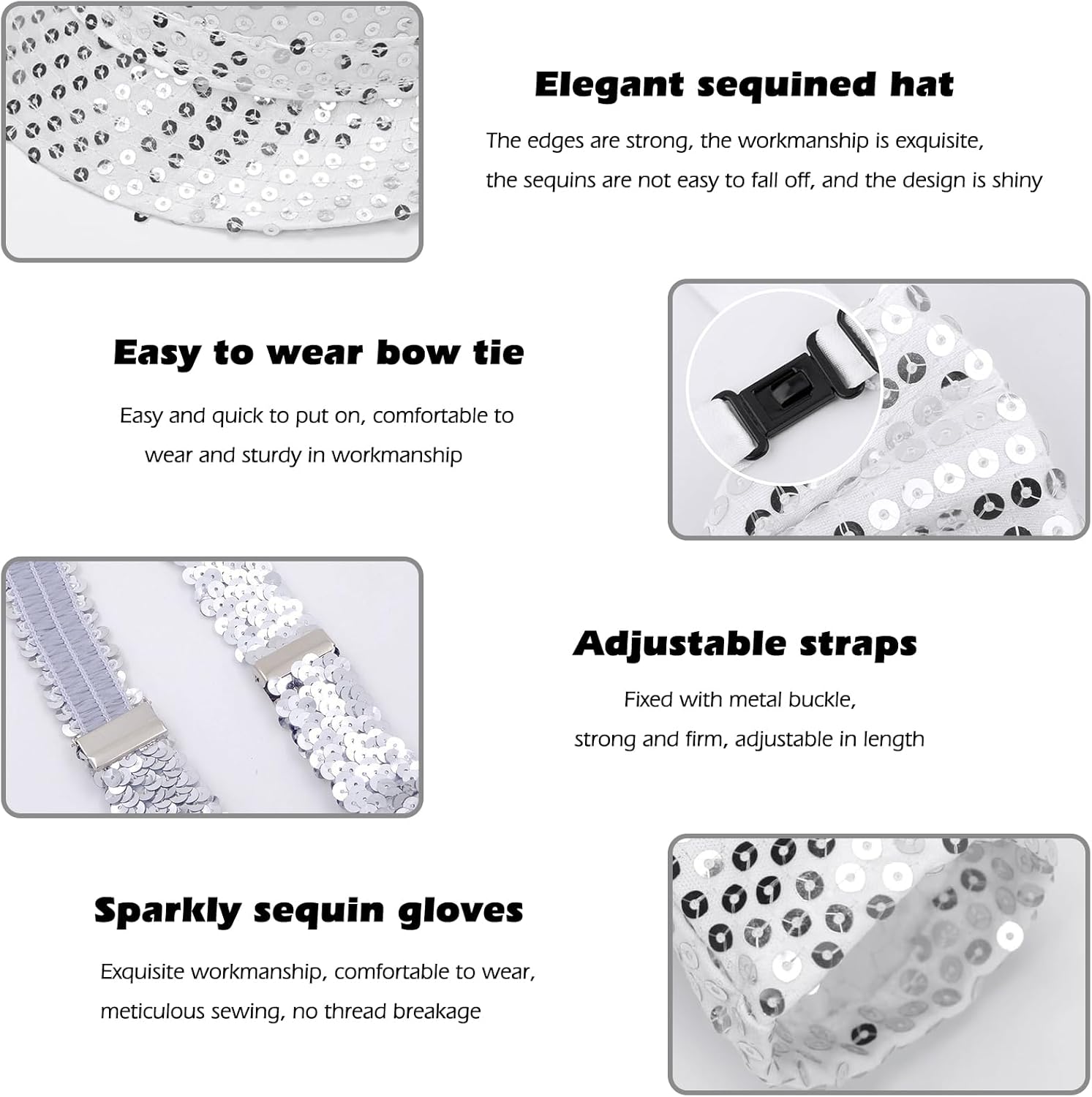 Elegant sequined hat

The edges are strong, the workmanship is exquisite, the sequins are not easy to fall off, and the design is shiny

Easy to wear bow tie

Easy and quick to put on, comfortable to wear and sturdy in workmanship

Adjustable straps

Fixed with metal buckle, strong and firm, adjustable in length

Sparkly sequin gloves

Exquisite workmanship, comfortable to wear, meticulous sewing, no thread breakage