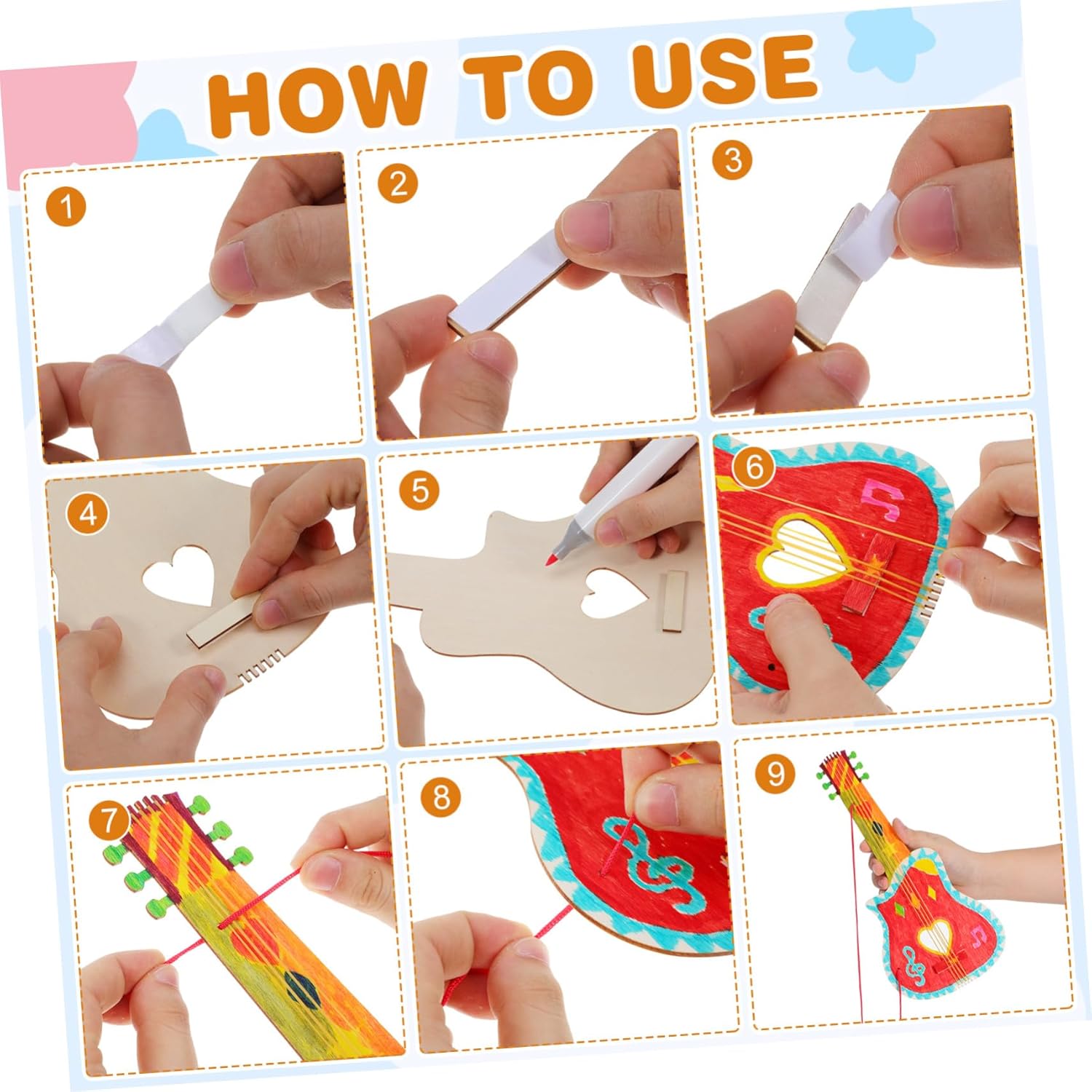 HOW TO USE

1

2

3

4

5

6

7

8

9