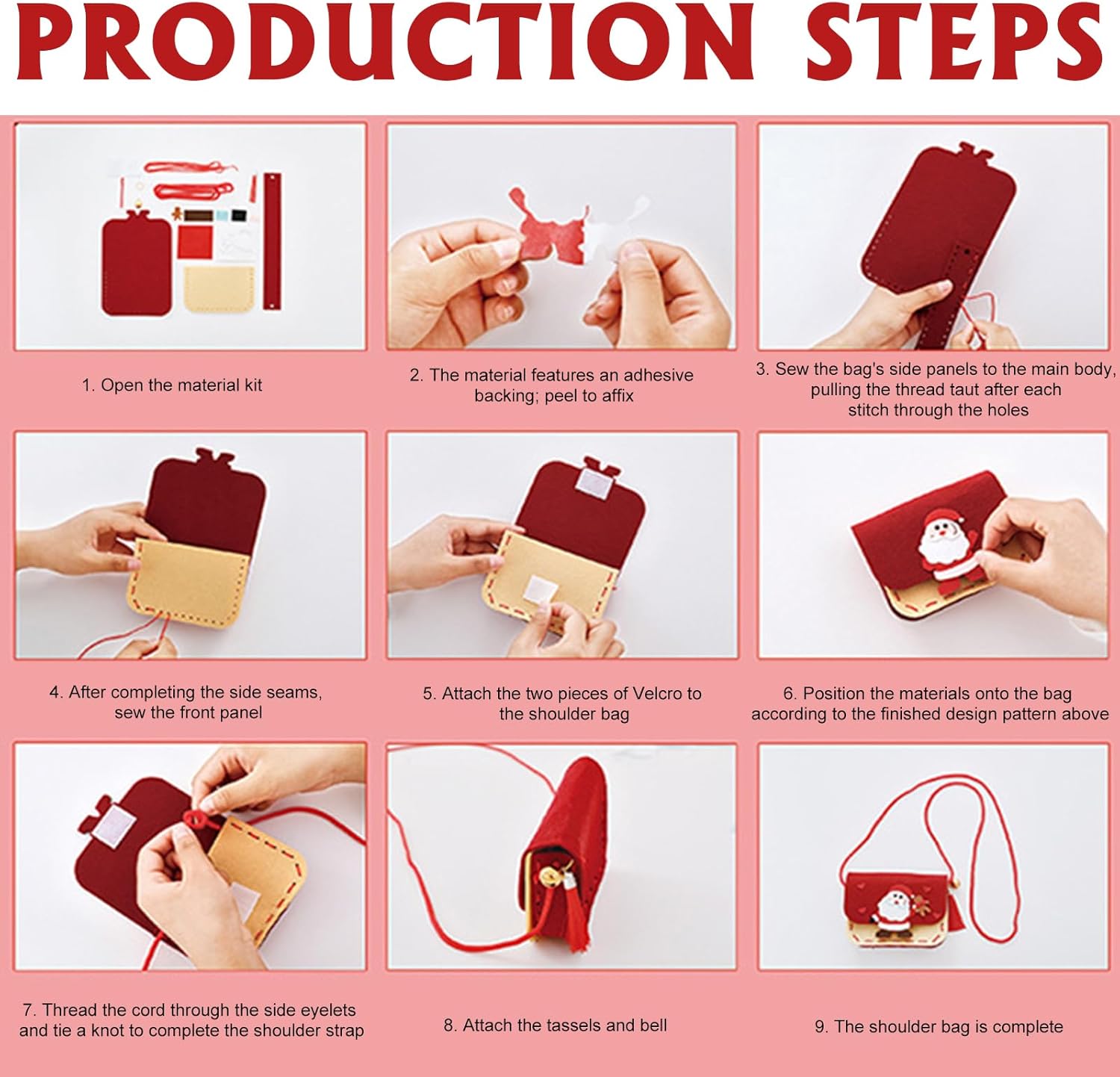 PRODUCTION STEPS

1. Open the material kit

2. The material features an adhesive backing; peel to affix

3. Sew the bag's side panels to the main body, pulling the thread taut after each stitch through the holes

4. After completing the side seams, sew the front panel

5. Attach the two pieces of Velcro to the shoulder bag

6. Position the materials onto the bag according to the finished design pattern above

7. Thread the cord through the side eyelets and tie a knot to complete the shoulder strap

8. Attach the tassels and bell

9. The shoulder bag is complete