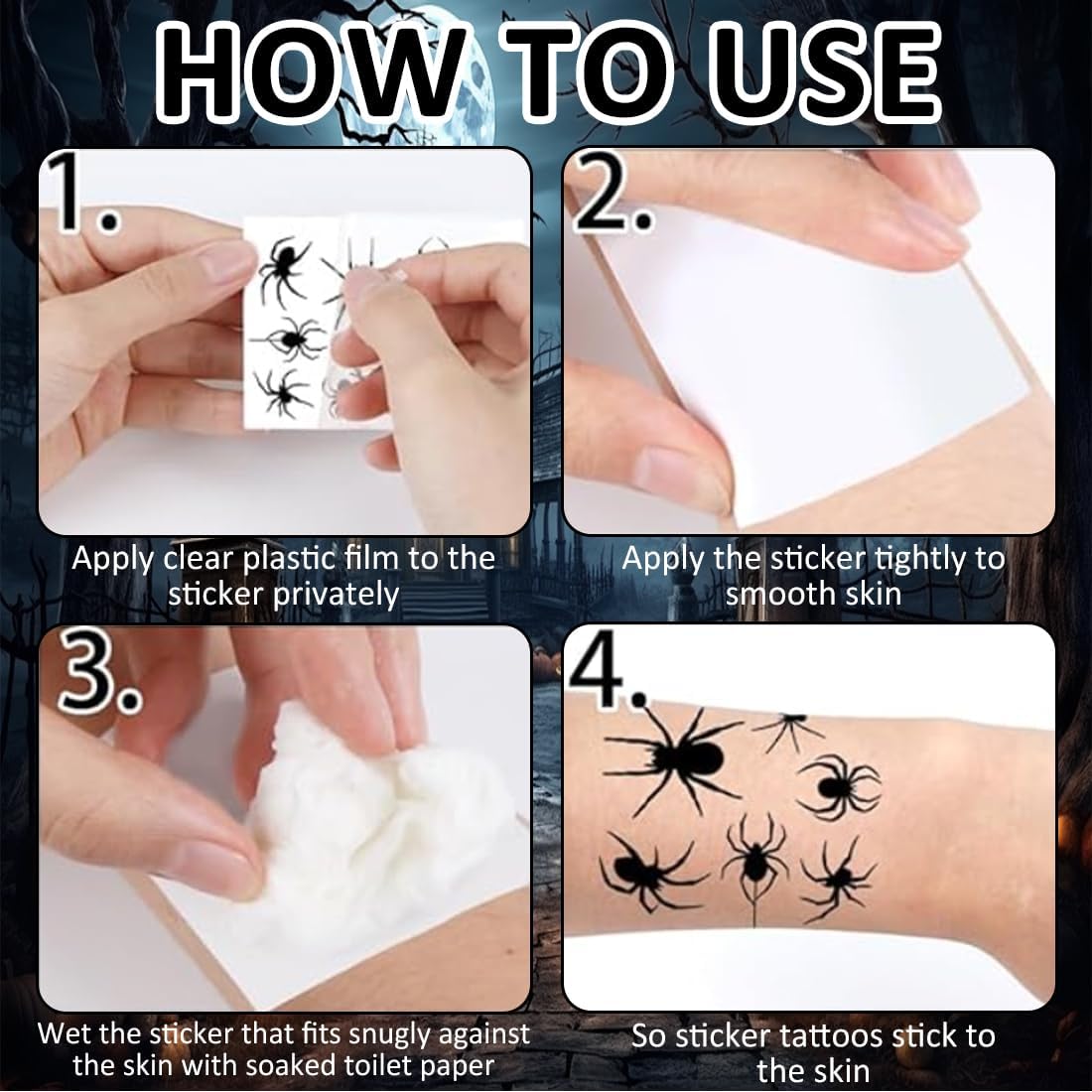 HOW TO USE

1.

Apply clear plastic film to the sticker privately

2.

Apply the sticker tightly to smooth skin

3.

Wet the sticker that fits snugly against the skin with soaked toilet paper

4.

So sticker tattoos stick to the skin