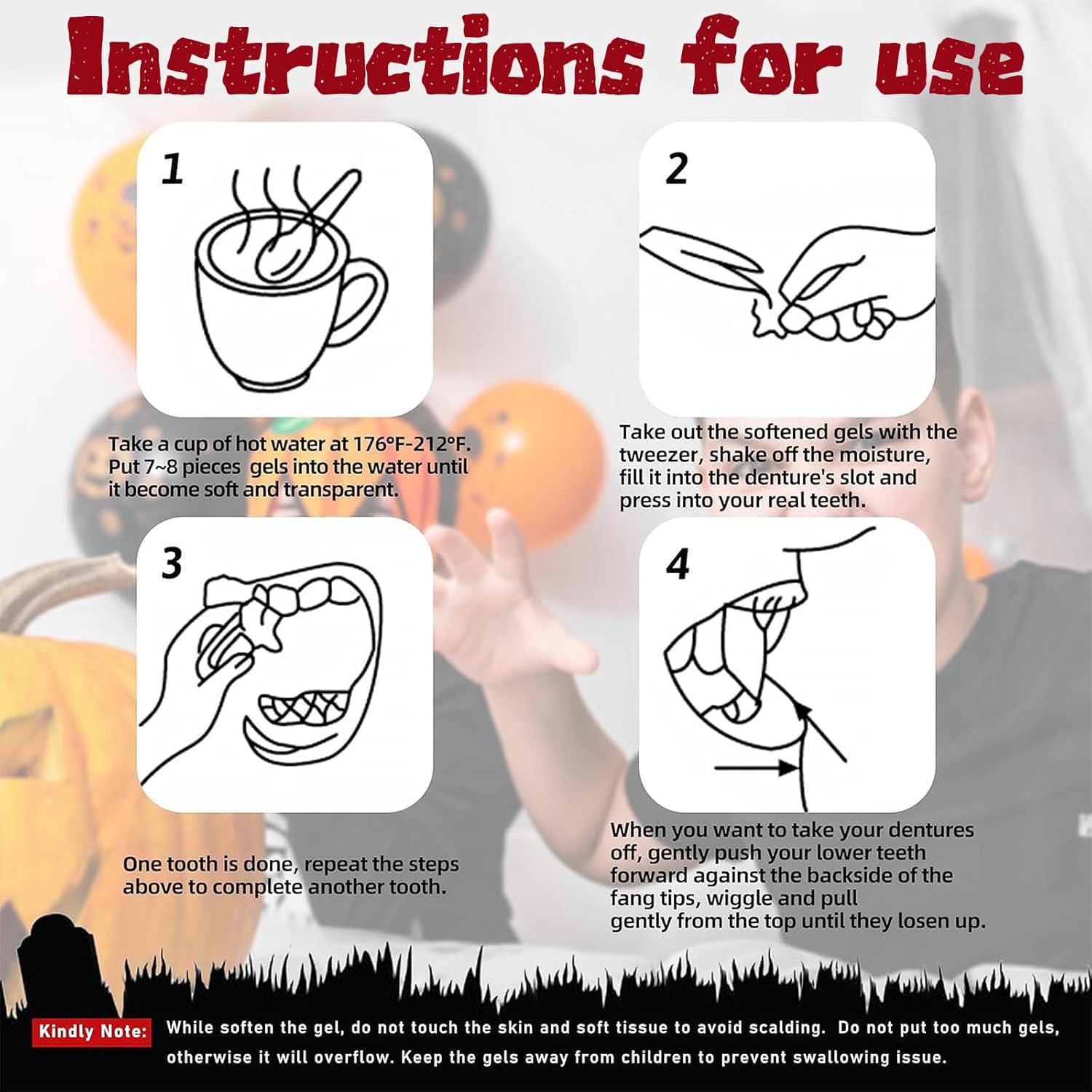 Instructions for use

1

Take a cup of hot water at 176°F-212°F. Put 7~8 pieces gels into the water until it become soft and transparent.

2

Take out the softened gels with the tweezer, shake off the moisture, fill it into the denture's slot and press into your real teeth.

3

One tooth is done, repeat the steps above to complete another tooth.

4

When you want to take your dentures off, gently push your lower teeth forward against the backside of the fang tips, wiggle and pull gently from the top until they losen up.

Kindly Note: While soften the gel, do not touch the skin and soft tissue to avoid scalding. Do not put too much gels, otherwise it will overflow. Keep the gels away from children to prevent swallowing issue.