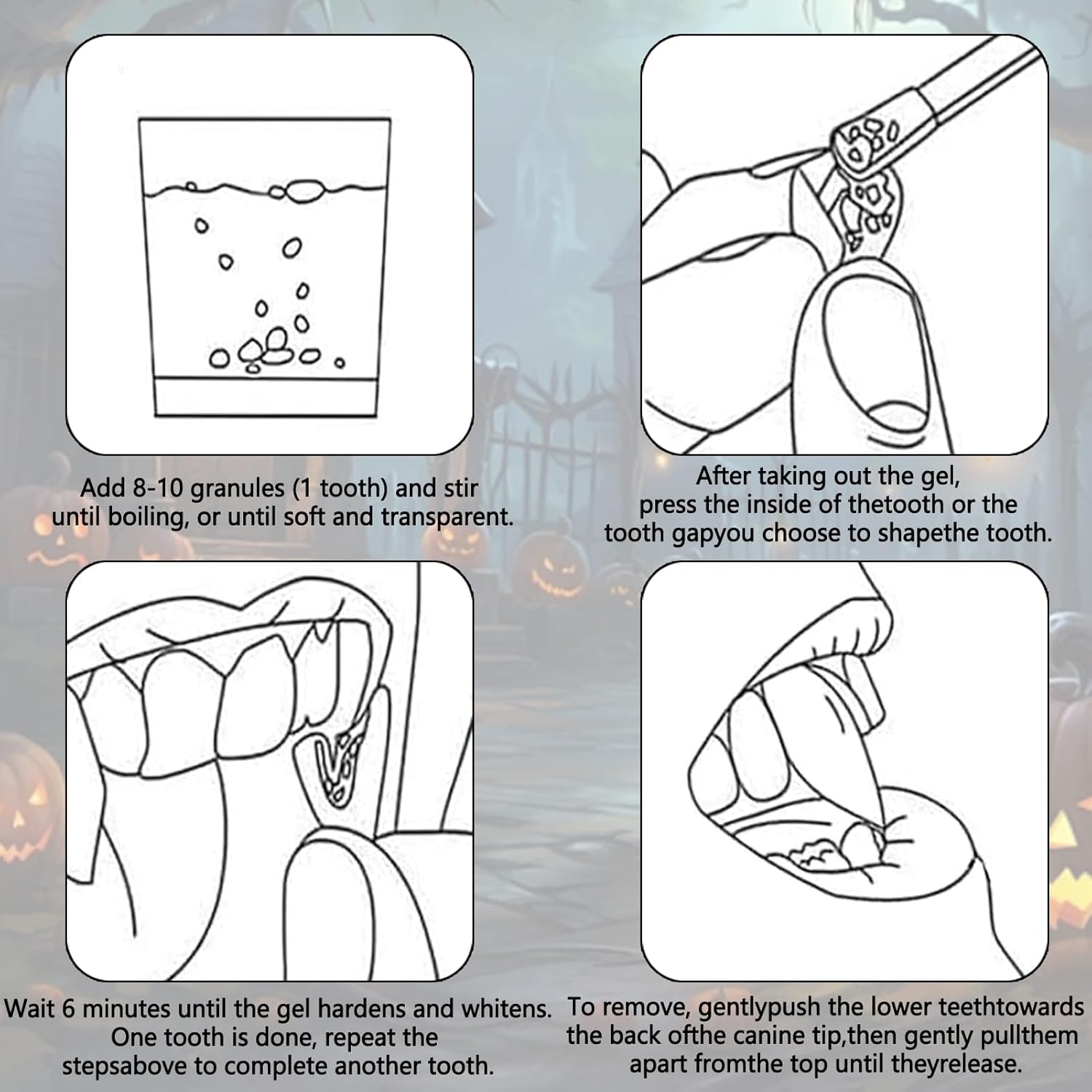 Add 8-10 granules (1 tooth) and stir until boiling, or until soft and transparent.

After taking out the gel, press the inside of thetooth or the tooth gapyou choose to shapethe tooth.

Wait 6 minutes until the gel hardens and whitens. One tooth is done, repeat the stepsabove to complete another tooth.

To remove, gentlypush the lower teethtowards the back ofthe canine tip,then gently pullthem apart fromthe top until theyrelease.