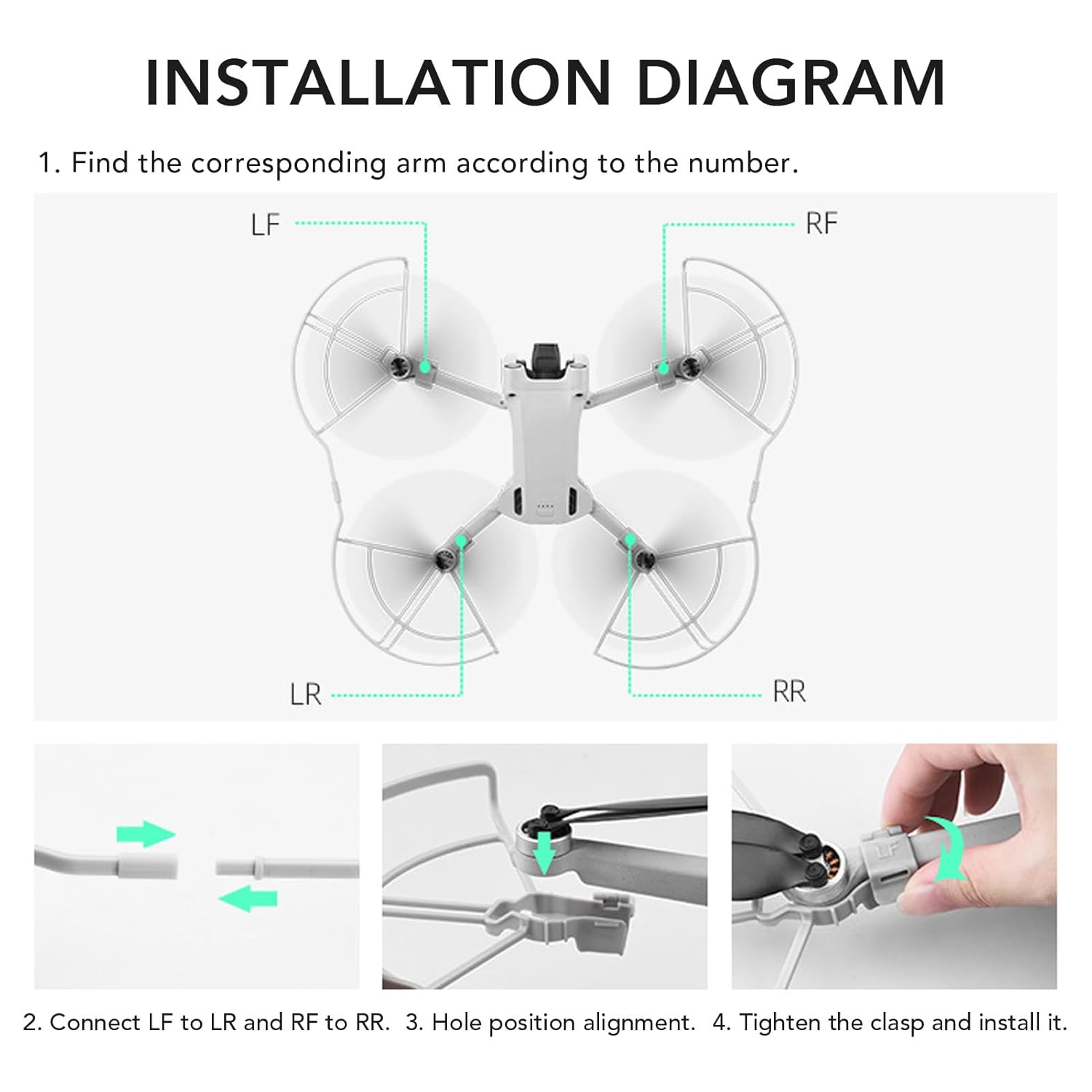 INSTALLATION DIAGRAM

1. Find the corresponding arm according to the number.

LF

RF

LR

RR

LF

2. Connect LF to LR and RF to RR.

3. Hole position alignment.

4. Tighten the clasp and install it.