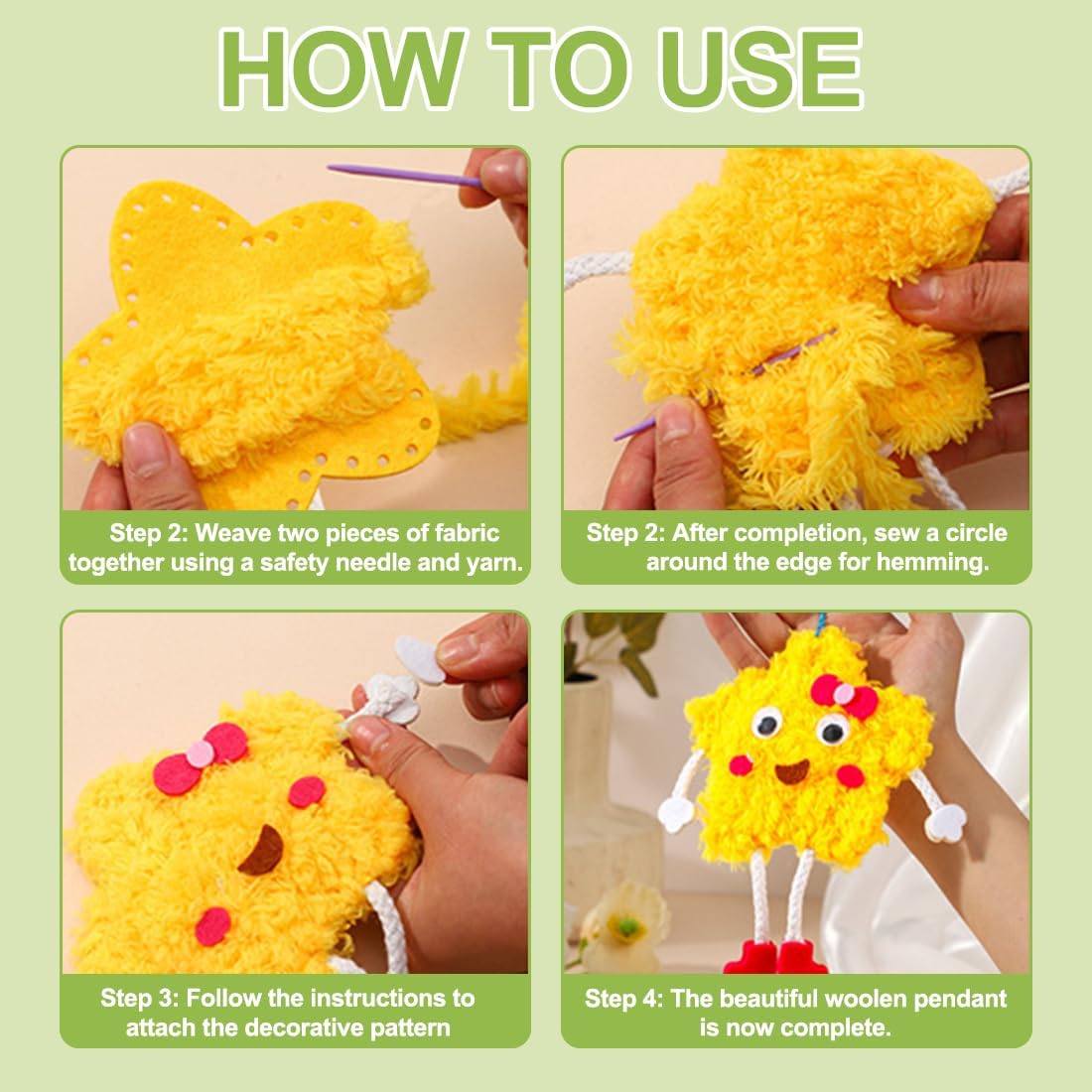 HOW TO USE

Step 2: Weave two pieces of fabric together using a safety needle and yarn.

Step 2: After completion, sew a circle around the edge for hemming.

Step 3: Follow the instructions to attach the decorative pattern

Step 4: The beautiful woolen pendant is now complete.