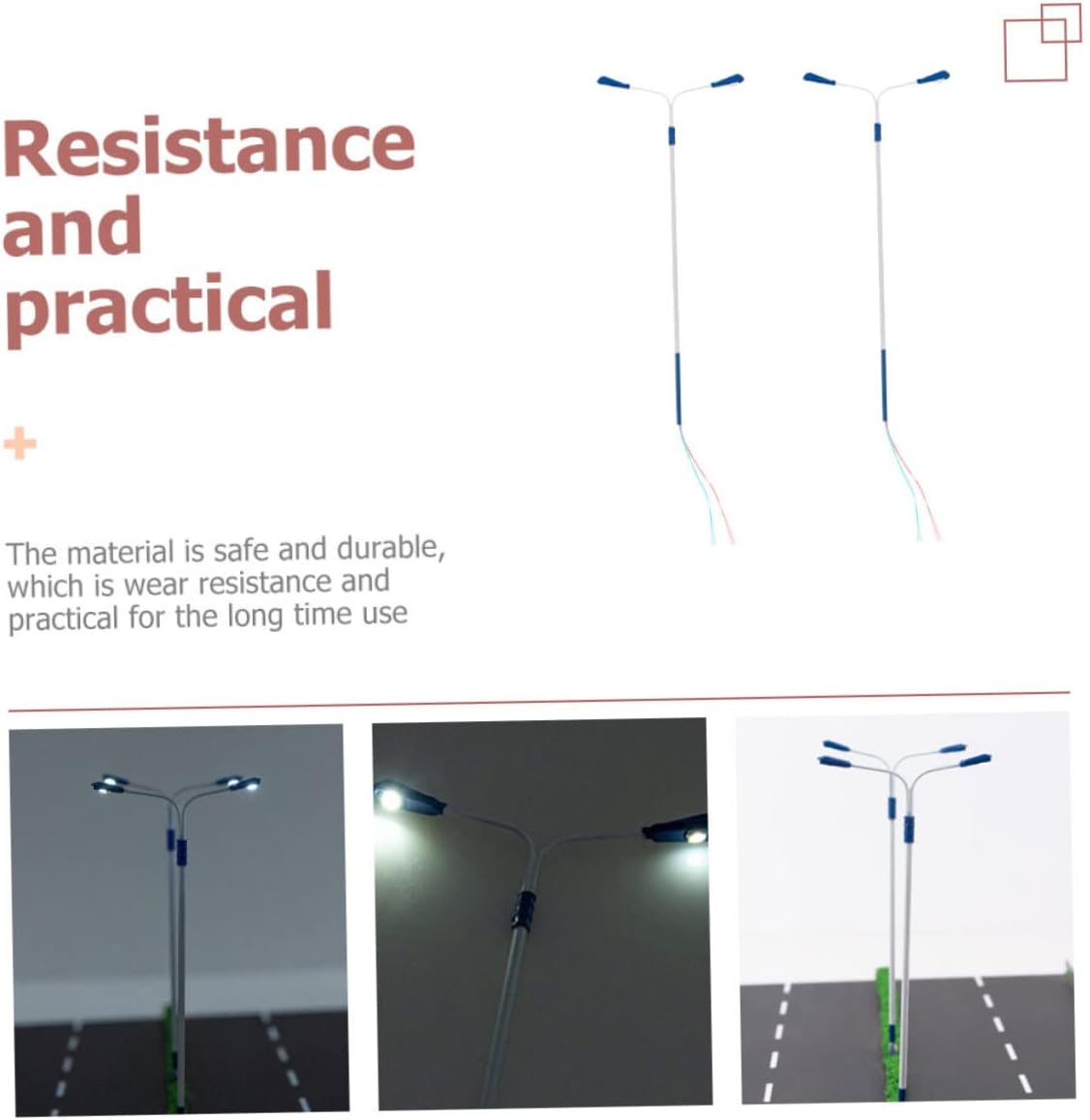 Resistance and practical

+

The material is safe and durable, which is wear resistance and practical for the long time use