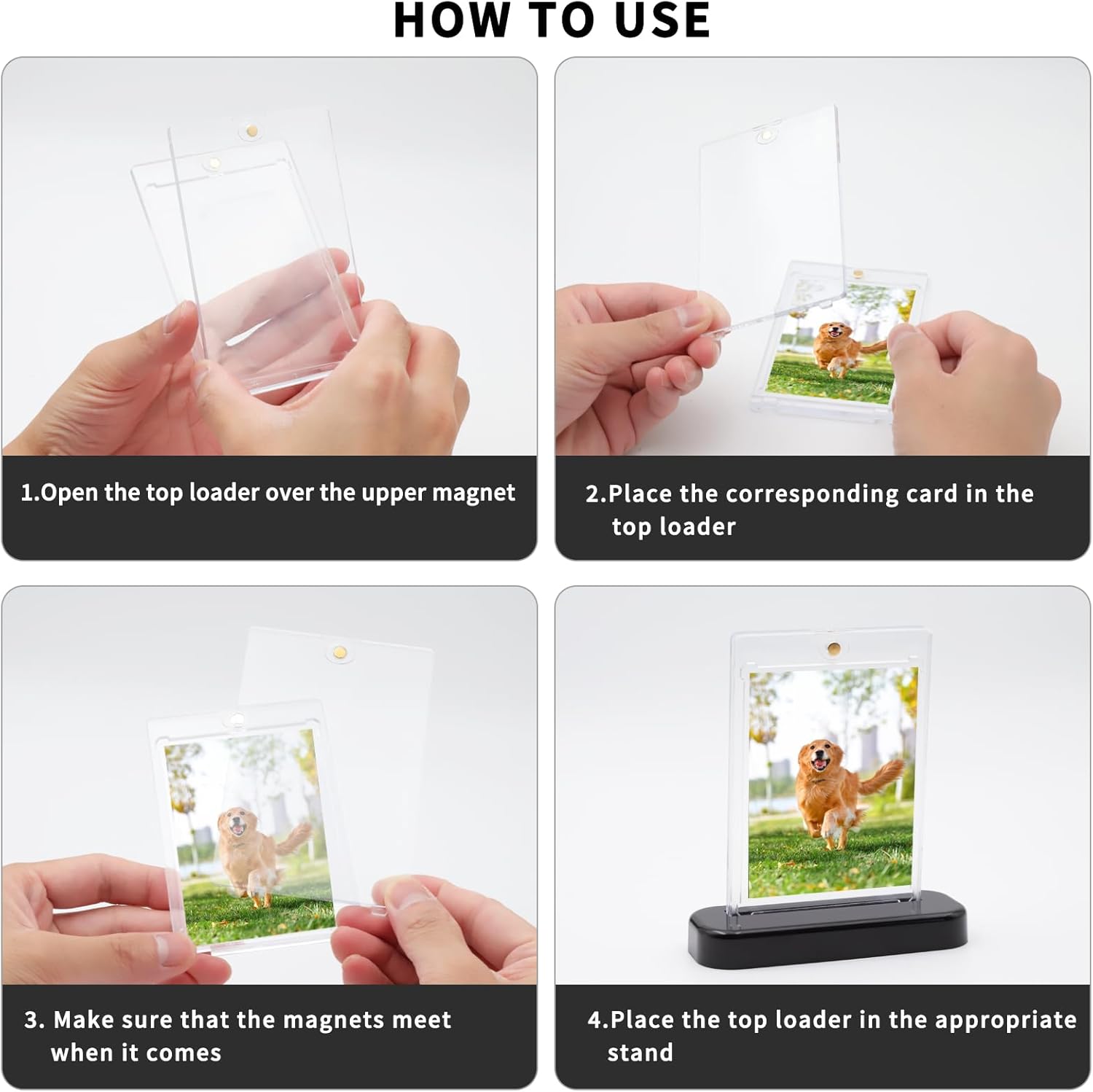 HOW TO USE

1.Open the top loader over the upper magnet

2.Place the corresponding card in the top loader

3. Make sure that the magnets meet when it comes

4.Place the top loader in the appropriate stand