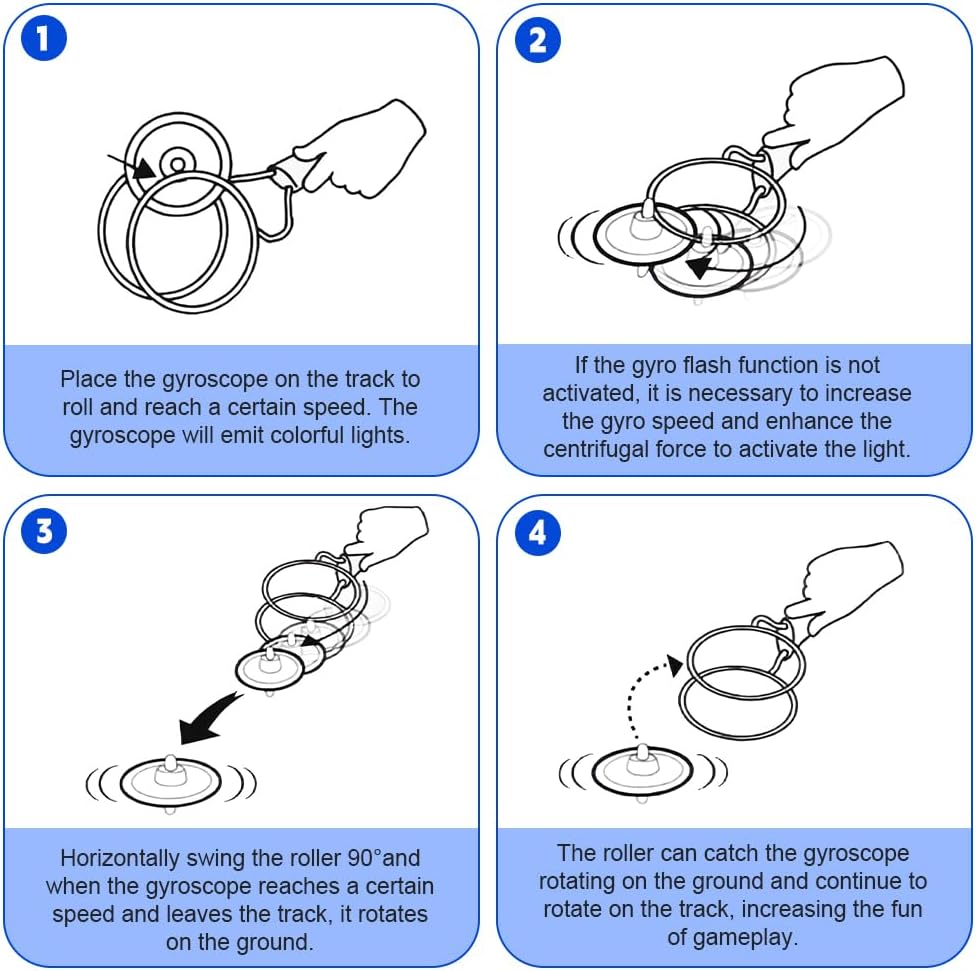 1

Place the gyroscope on the track to roll and reach a certain speed. The gyroscope will emit colorful lights.

2

If the gyro flash function is not activated, it is necessary to increase the gyro speed and enhance the centrifugal force to activate the light.

3

Horizontally swing the roller 90°and when the gyroscope reaches a certain speed and leaves the track, it rotates on the ground.

4

The roller can catch the gyroscope rotating on the ground and continue to rotate on the track, increasing the fun of gameplay.