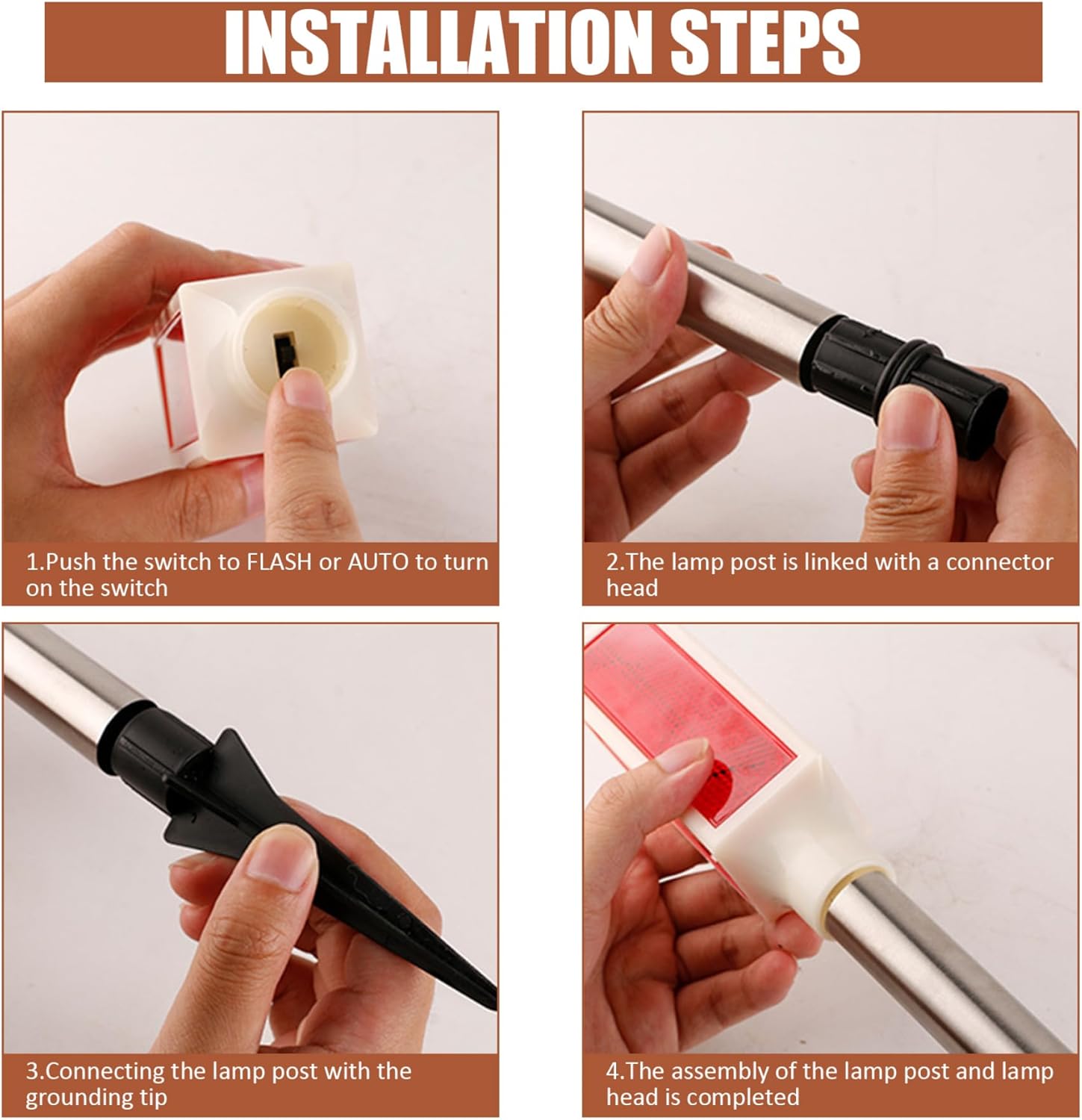 INSTALLATION STEPS

1.Push the switch to FLASH or AUTO to turn on the switch

2.The lamp post is linked with a connector head

3.Connecting the lamp post with the grounding tip

4.The assembly of the lamp post and lamp head is completed