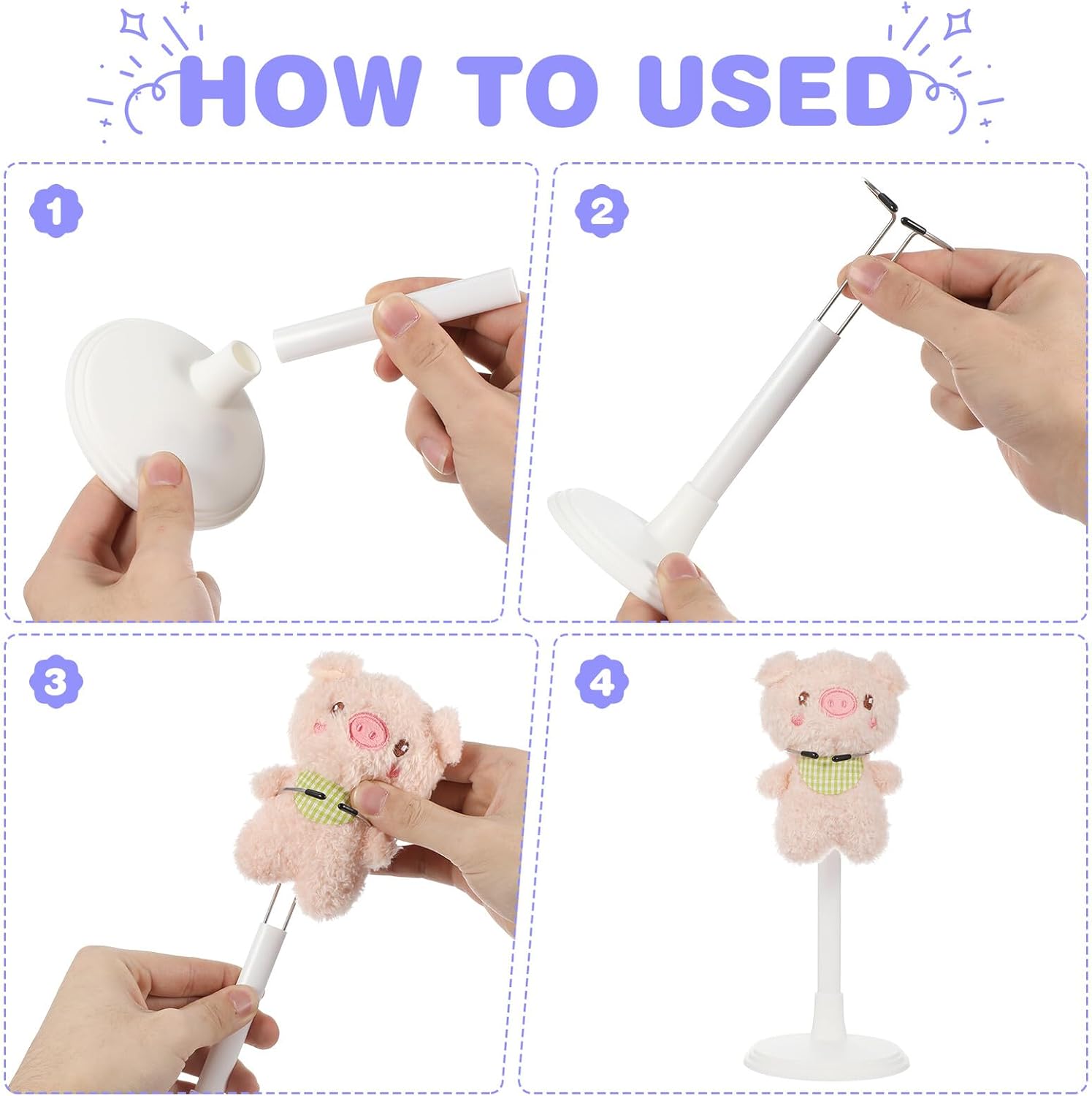 HOW TO USED

1

2

3

4