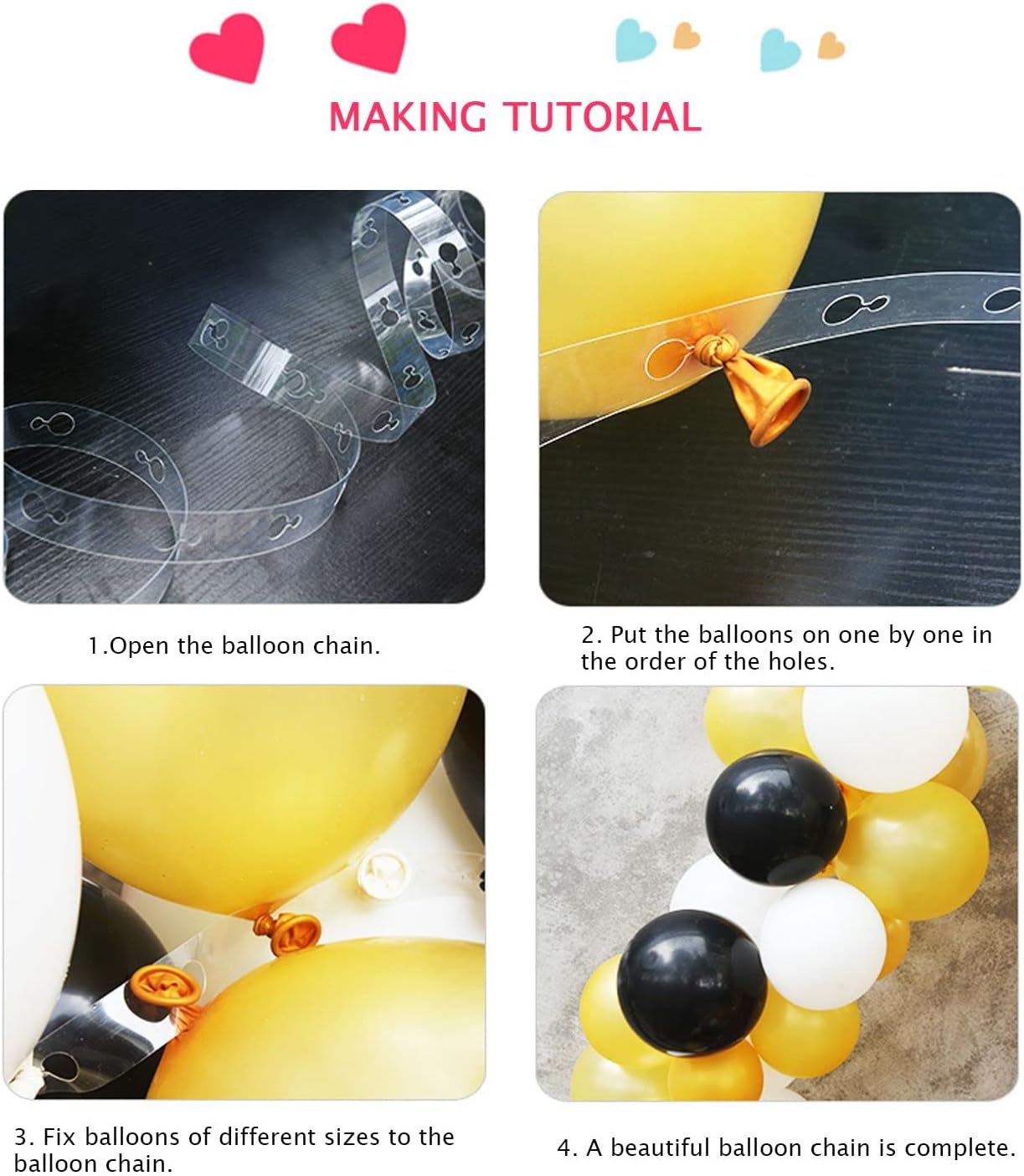 MAKING TUTORIAL

1.Open the balloon chain.

2. Put the balloons on one by one in the order of the holes.

3. Fix balloons of different sizes to the balloon chain.

4. A beautiful balloon chain is complete.