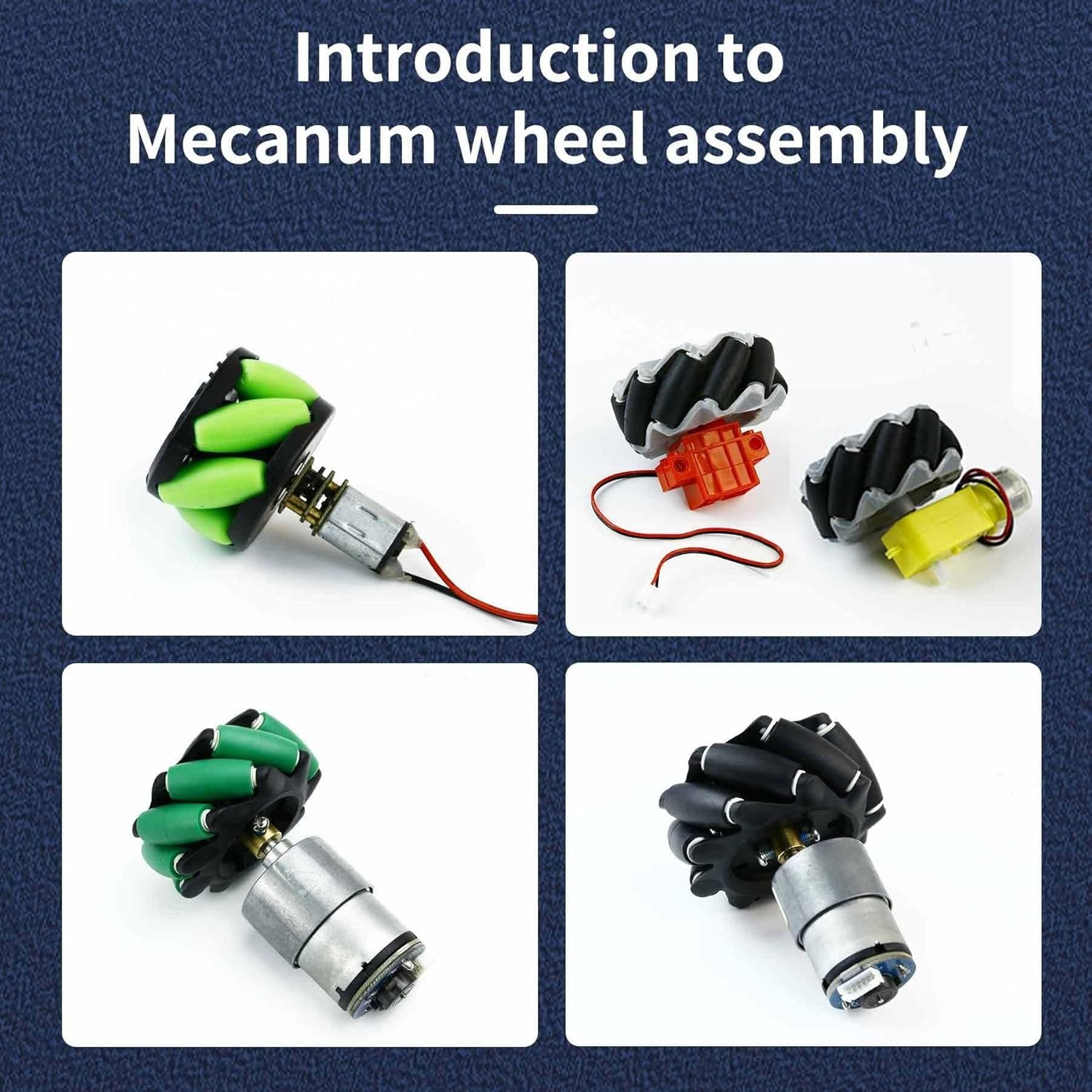 Introduction to
Mecanum wheel assembly