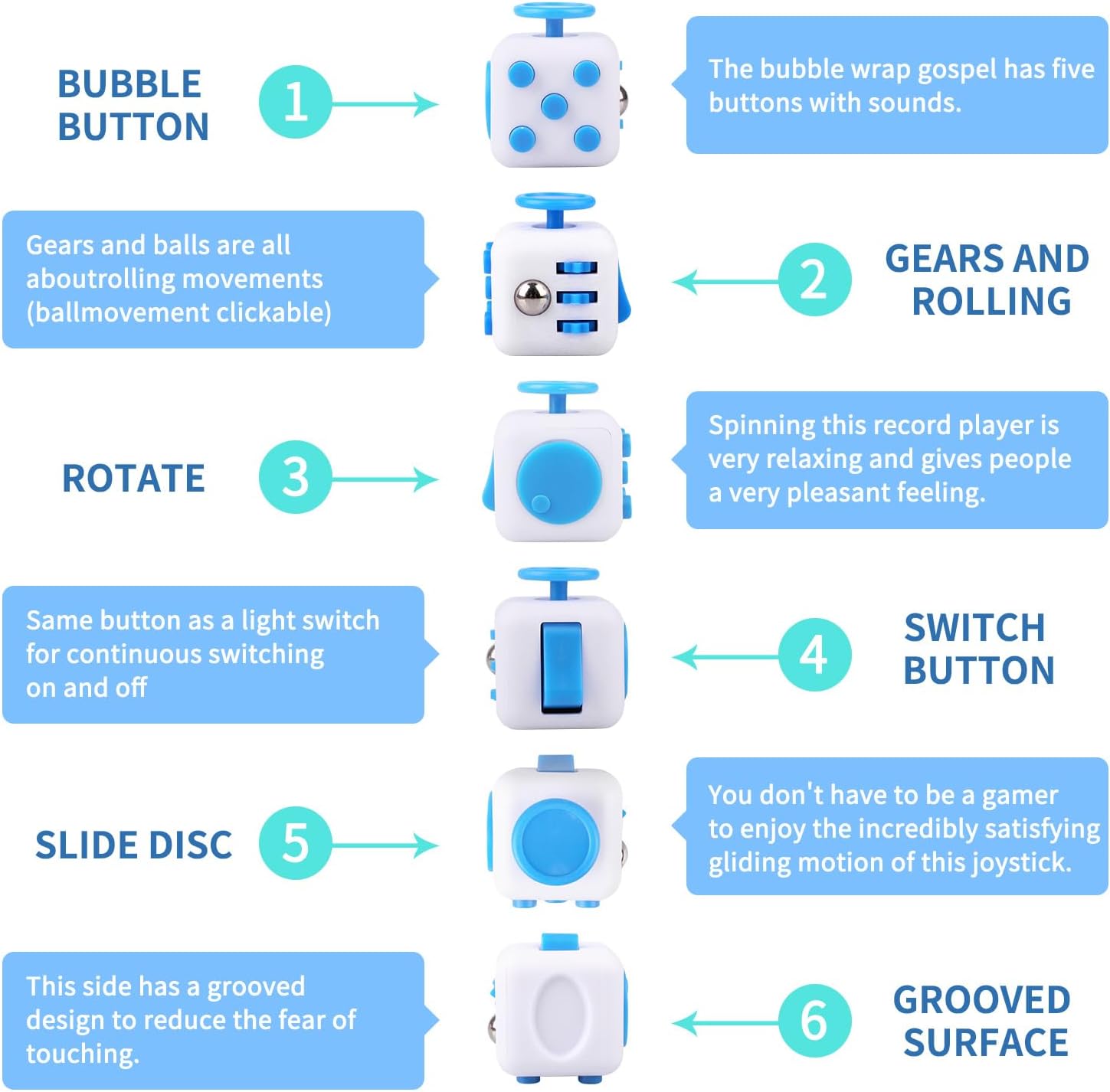 BUBBLE BUTTON

1

The bubble wrap gospel has five buttons with sounds.

Gears and balls are all aboutrolling movements (ballmovement clickable)

2

GEARS AND ROLLING

ROTATE

3

Spinning this record player is very relaxing and gives people a very pleasant feeling.

Same button as a light switch for continuous switching on and off

4

SWITCH BUTTON

SLIDE DISC

5

You don't have to be a gamer to enjoy the incredibly satisfying gliding motion of this joystick.

This side has a grooved design to reduce the fear of touching.

6

GROOVED SURFACE