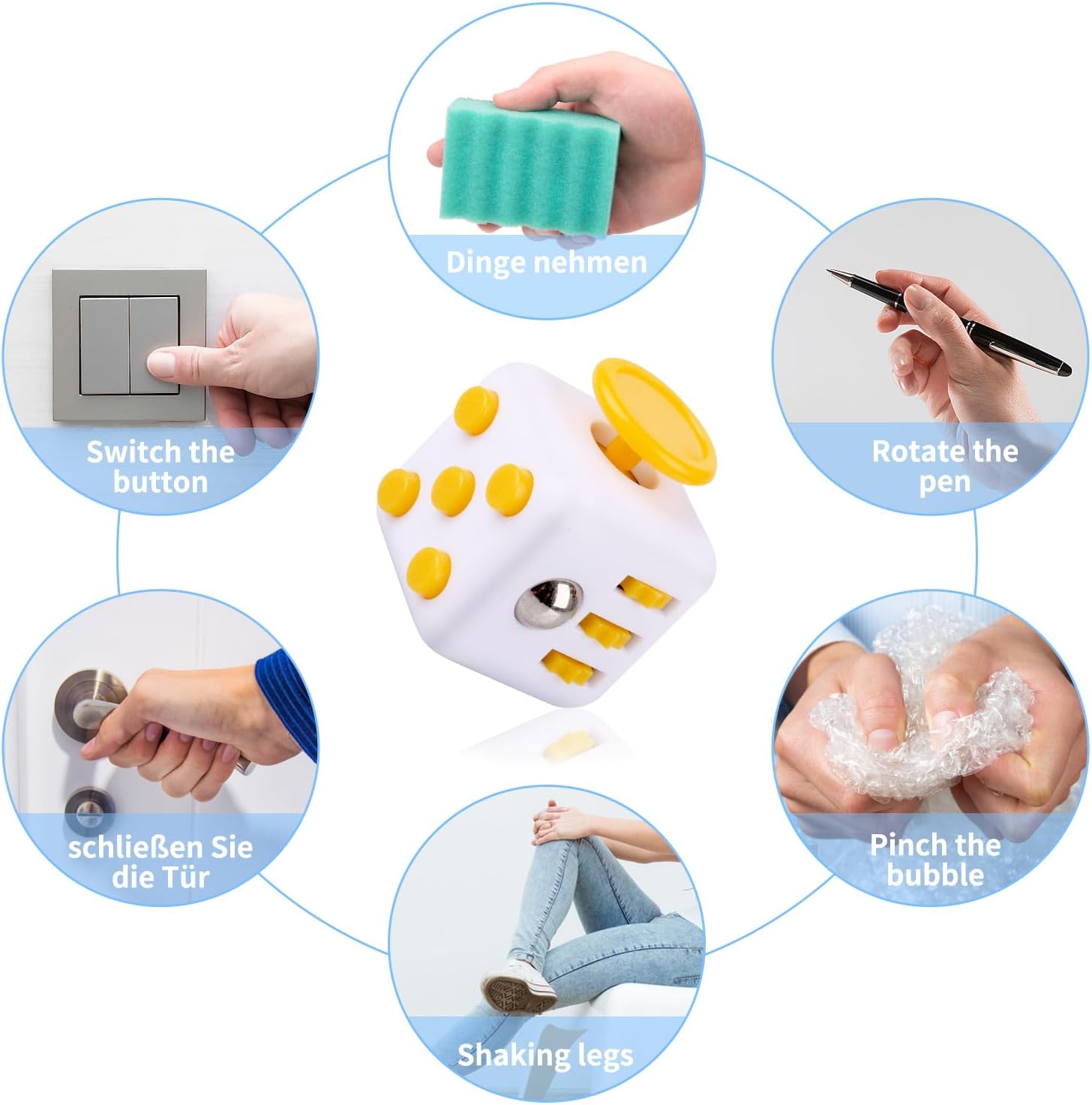 Dinge nehmen

Switch the button

Rotate the pen

schließen Sie die Tür

Pinch the bubble

Shaking legs