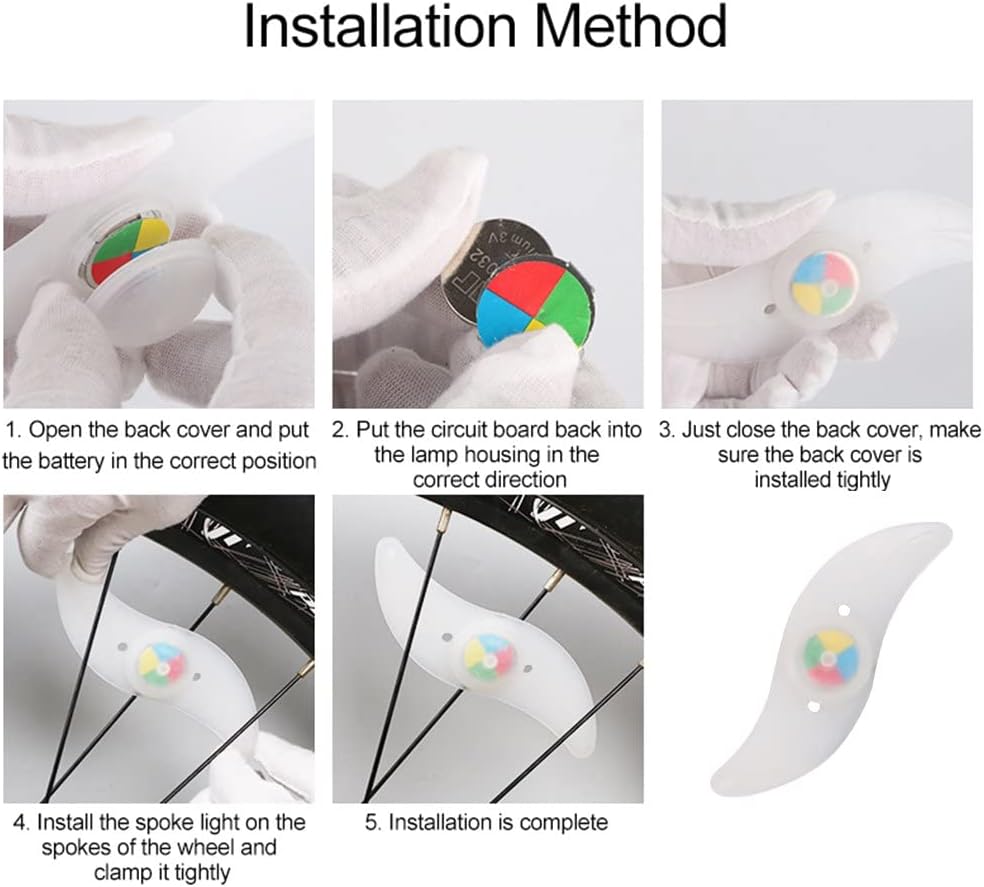 Installation Method

1. Open the back cover and put the battery in the correct position

2. Put the circuit board back into the lamp housing in the correct direction

3. Just close the back cover, make sure the back cover is installed tightly

4. Install the spoke light on the spokes of the wheel and clamp it tightly

5. Installation is complete