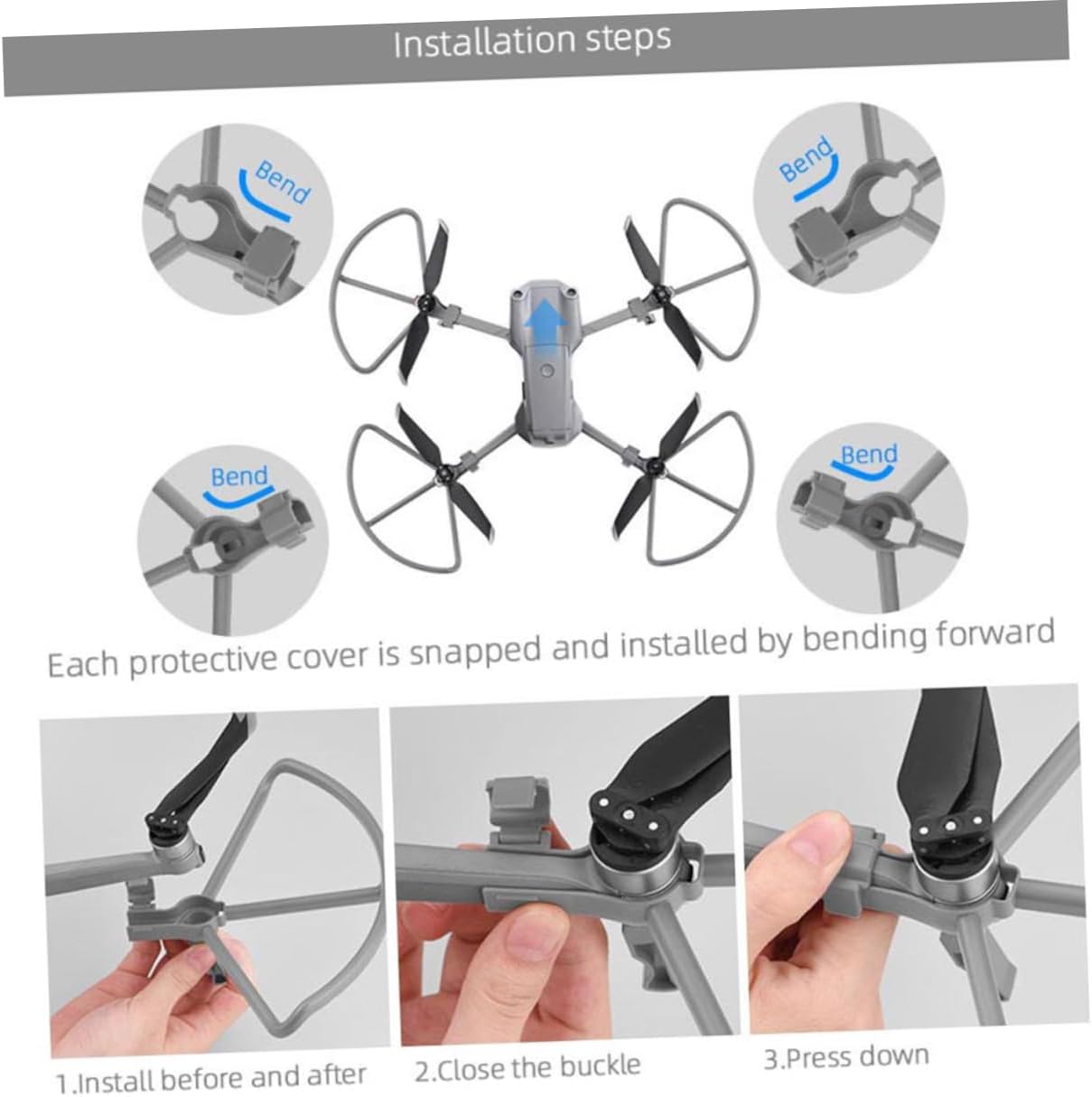 Installation steps

Bend

Bend

Bend

Bend

Each protective cover is snapped and installed by bending forward

1.Install before and after

2.Close the buckle

3.Press down