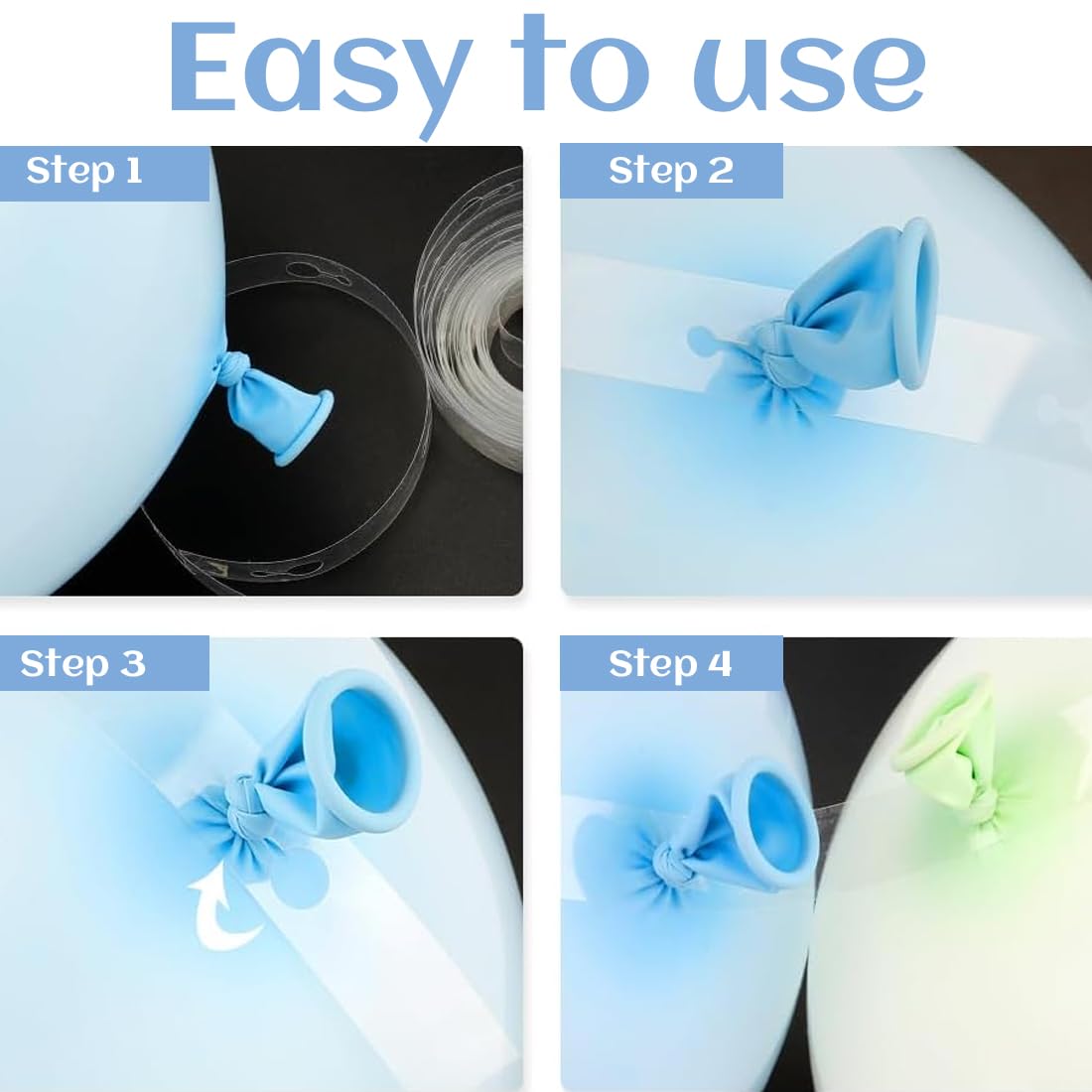 Easy to use

Step 1

Step 2

Step 3

Step 4