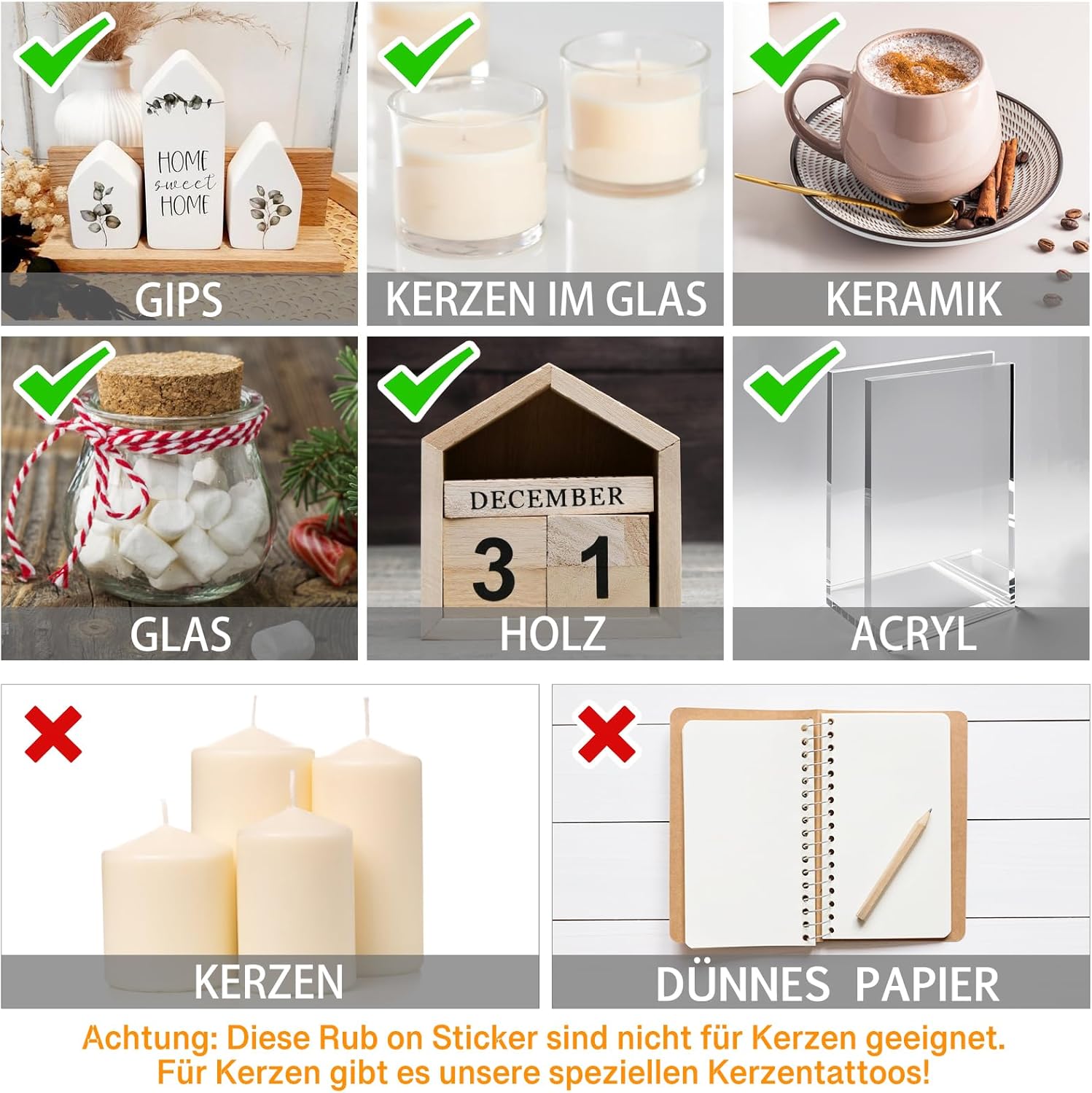 HOME sweet HOME

GIPS

KERZEN IM GLAS

KERAMIK

GLAS

DECEMBER 3 1

HOLZ

ACRYL

KERZEN

DÜNNES PAPIER

Achtung: Diese Rub on Sticker sind nicht für Kerzen geeignet. Für Kerzen gibt es unsere speziellen Kerzentattoos!