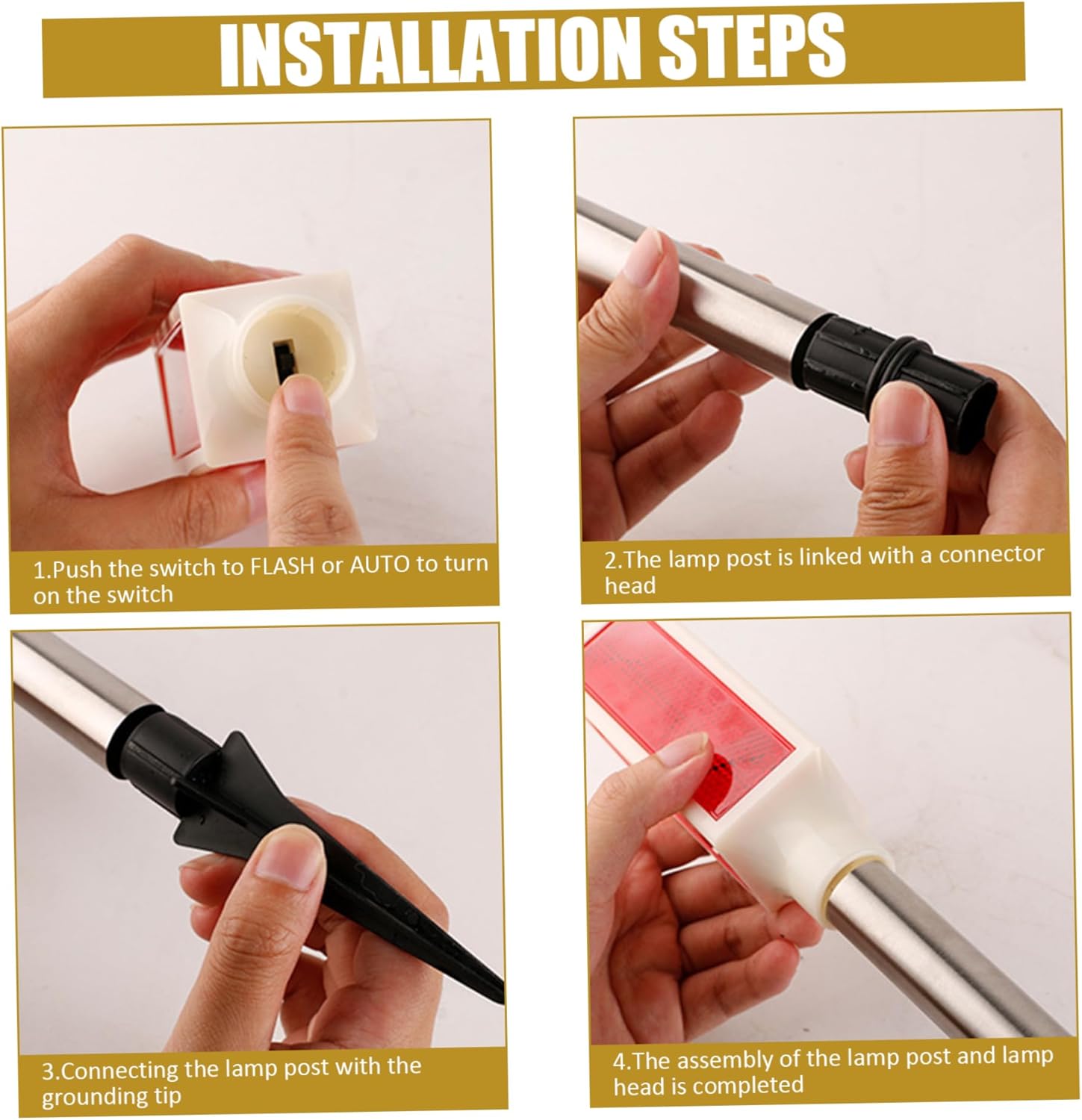 INSTALLATION STEPS

1.Push the switch to FLASH or AUTO to turn on the switch

2.The lamp post is linked with a connector head

3.Connecting the lamp post with the grounding tip

4.The assembly of the lamp post and lamp head is completed