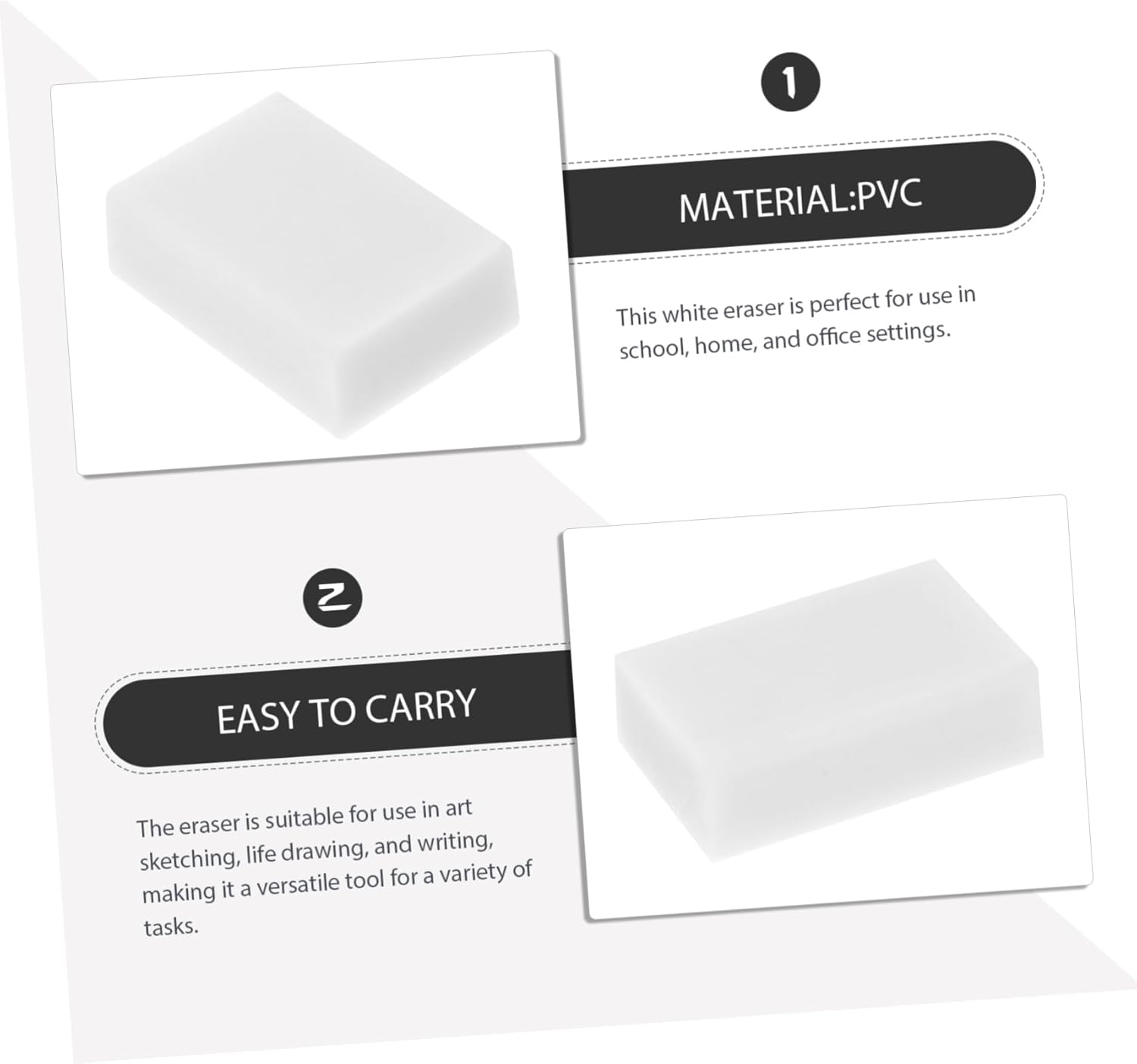 1

MATERIAL:PVC

This white eraser is perfect for use in school, home, and office settings.

2

EASY TO CARRY

The eraser is suitable for use in art sketching, life drawing, and writing, making it a versatile tool for a variety of tasks.