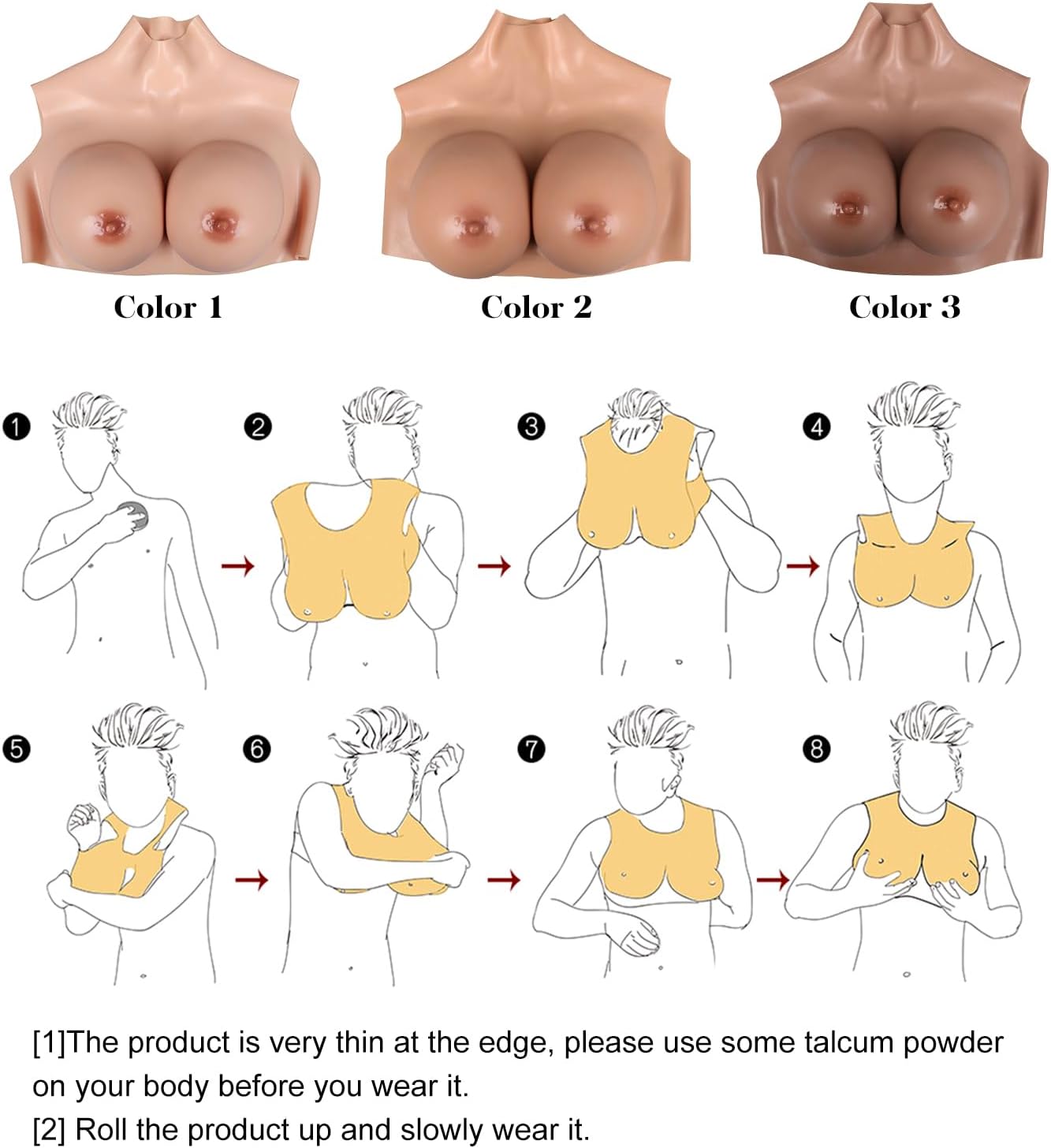 Color 1

Color 2

Color 3

❶

❷

❸

❹

❺

❻

❼

❽

[1]The product is very thin at the edge, please use some talcum powder on your body before you wear it.

[2] Roll the product up and slowly wear it.