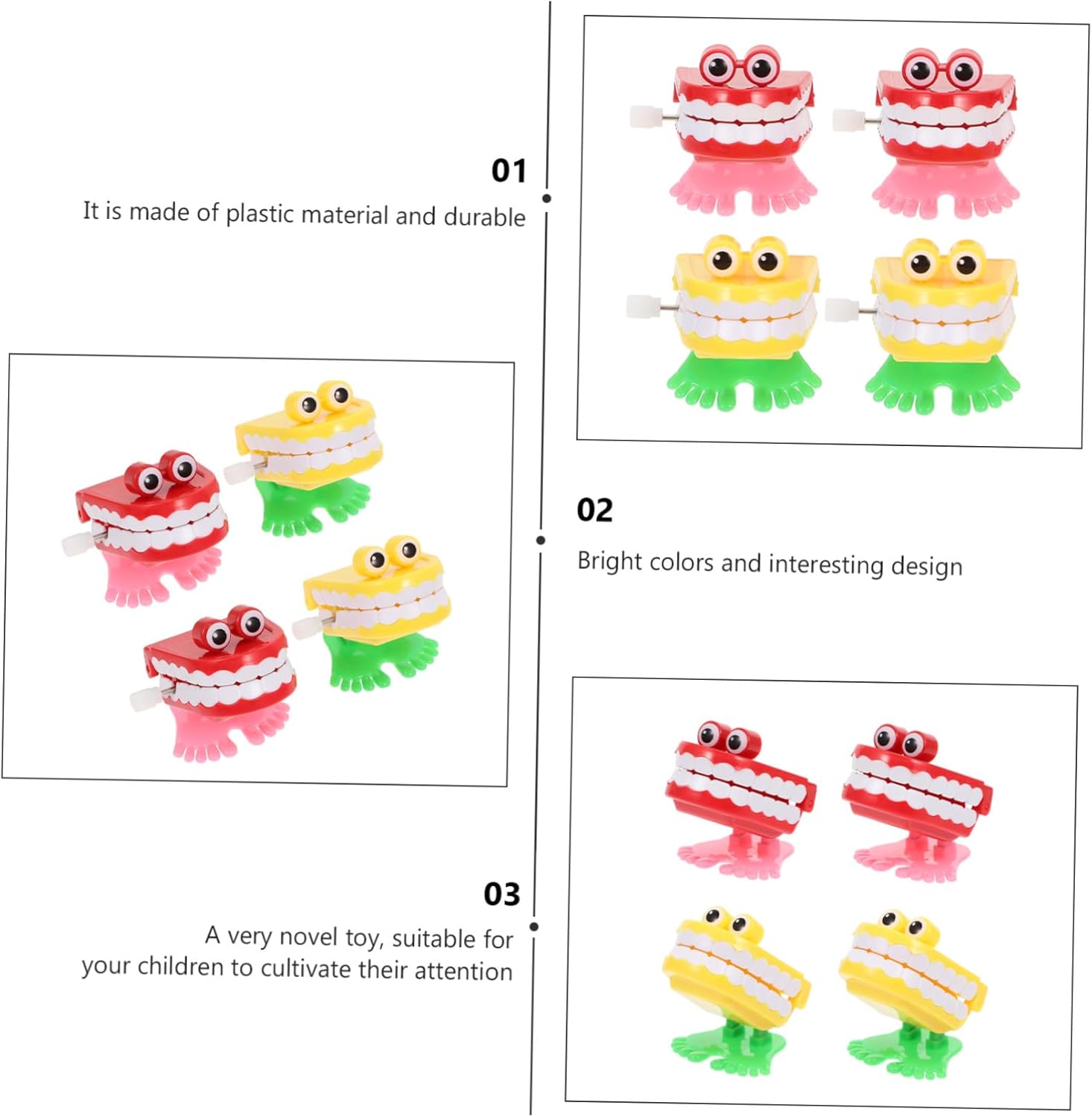 01
It is made of plastic material and durable

02
Bright colors and interesting design

03
A very novel toy, suitable for your children to cultivate their attention