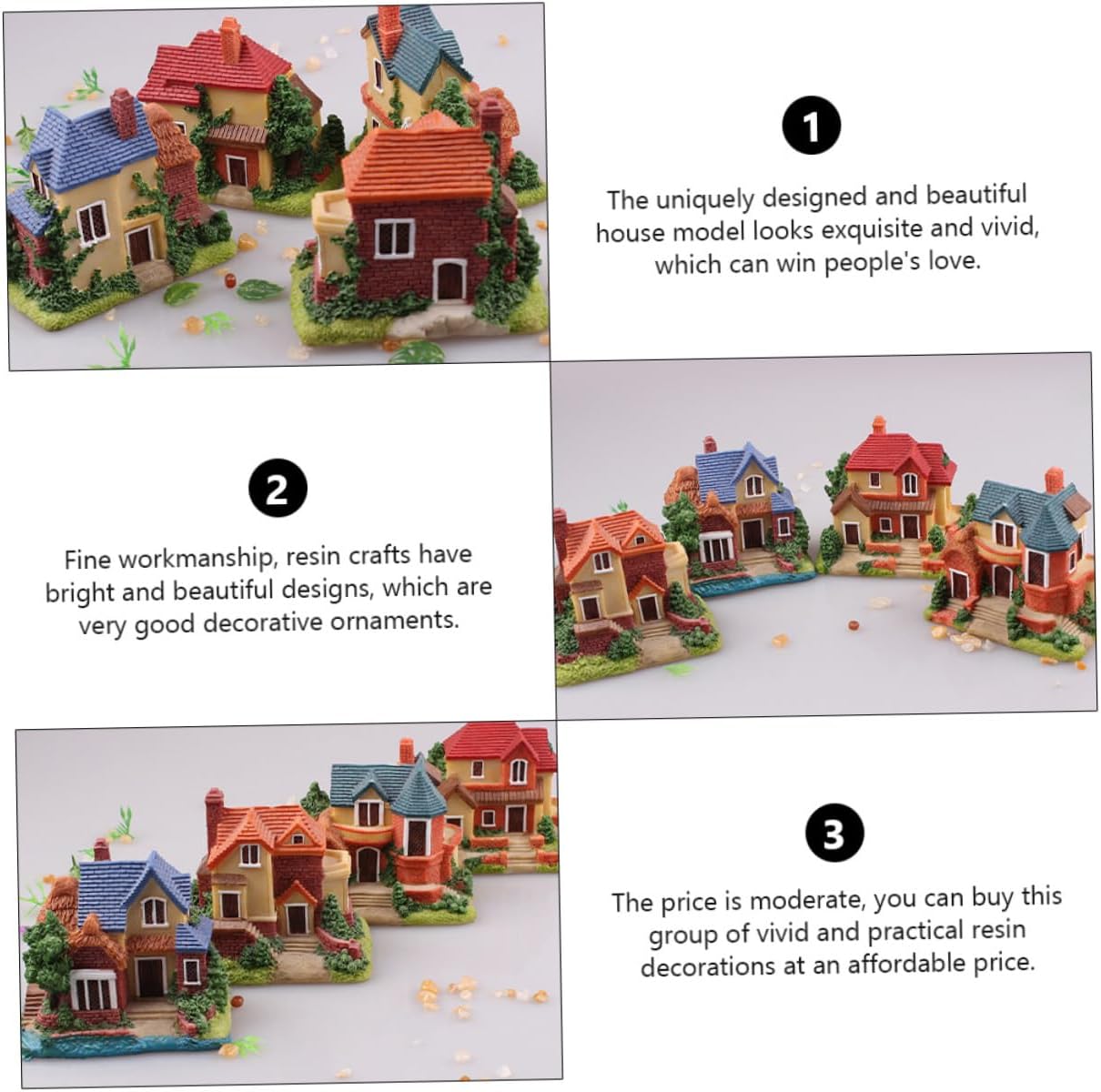 1

The uniquely designed and beautiful house model looks exquisite and vivid, which can win people's love.

2

Fine workmanship, resin crafts have bright and beautiful designs, which are very good decorative ornaments.

3

The price is moderate, you can buy this group of vivid and practical resin decorations at an affordable price.