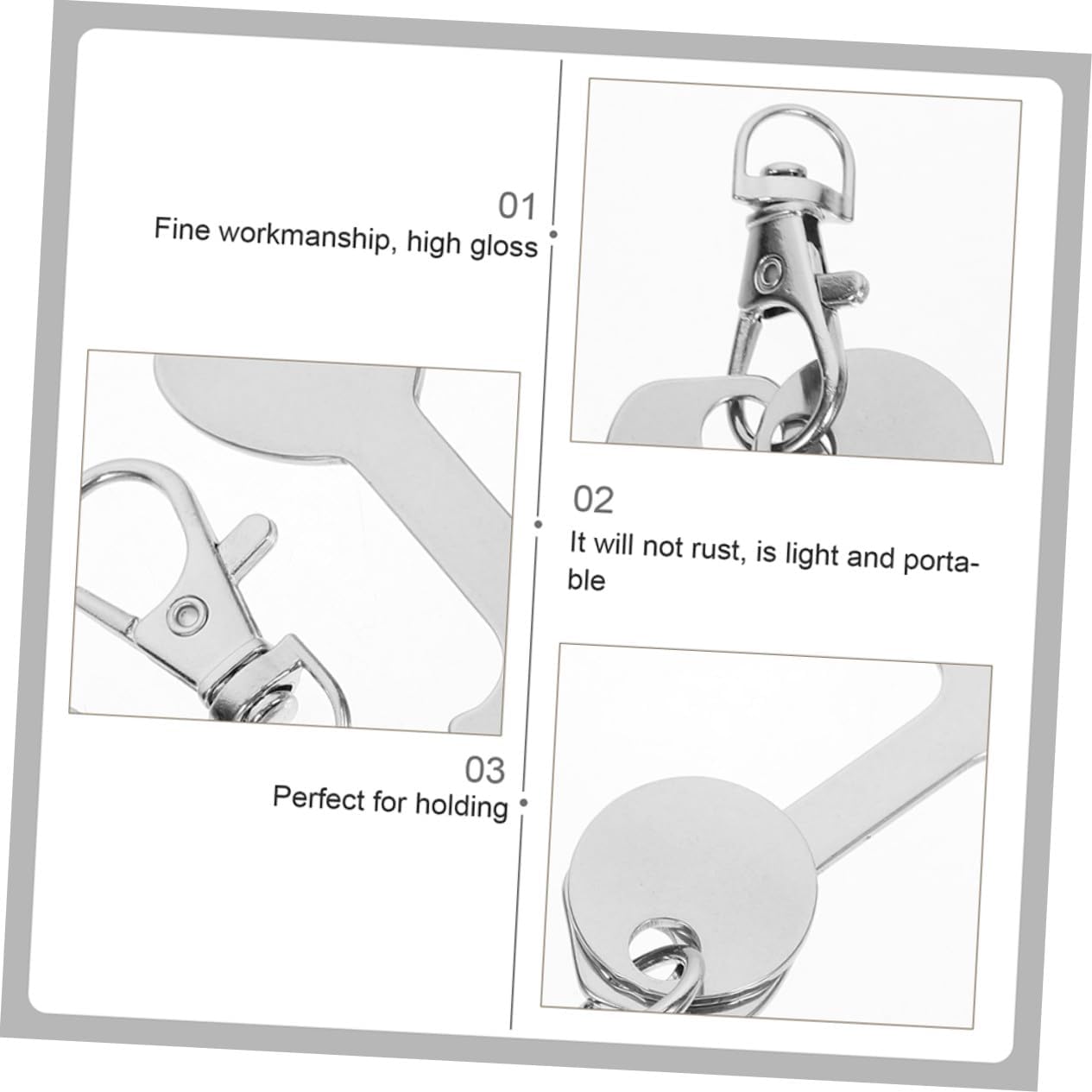 01
Fine workmanship, high gloss

02
It will not rust, is light and portable

03
Perfect for holding